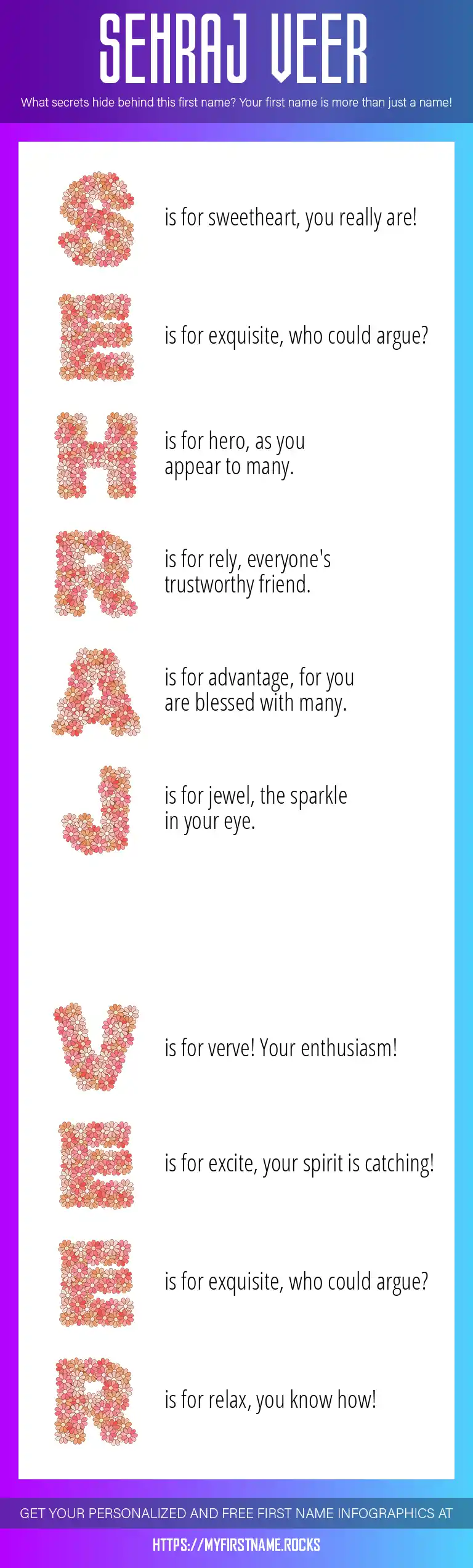 SEHRAJ VEER

What secrets hide behind this first name? Your first name is more than just a name!

S is for sweetheart, you really are!

E is for exquisite, who could argue?

H is for hero, as you appear to many.

R is for rely, everyone's trustworthy friend.

A is for advantage, for you are blessed with many.

J is for jewel, the sparkle in your eye.

V is for verve! Your enthusiasm!

E is for excite, your spirit is catching!

E is for exquisite, who could argue?

R is for relax, you know how!

GET YOUR PERSONALIZED AND FREE FIRST NAME INFOGRAPHICS AT

HTTPS://MYFIRSTNAME.ROCKS