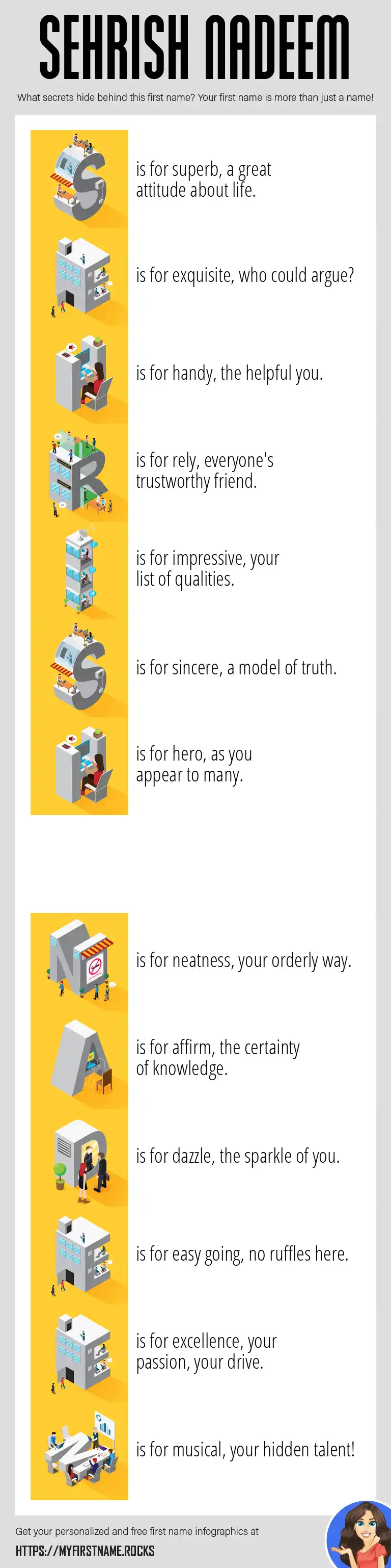 SEHRISH NADEEM

What secrets hide behind this first name? Your first name is more than just a name!

S is for superb, a great attitude about life.

E is for exquisite, who could argue?

H is for handy, the helpful you.

R is for rely, everyone's trustworthy friend.

I is for impressive, your list of qualities.

S is for sincere, a model of truth.

H is for hero, as you appear to many.

N is for neatness, your orderly way.

A is for affirm, the certainty of knowledge.

D is for dazzle, the sparkle of you.

E is for easy going, no ruffles here.

E is for excellence, your passion, your drive.

M is for musical, your hidden talent!

Get your personalized and free first name infographics at

HTTPS://MYFIRSTNAME.ROCKS