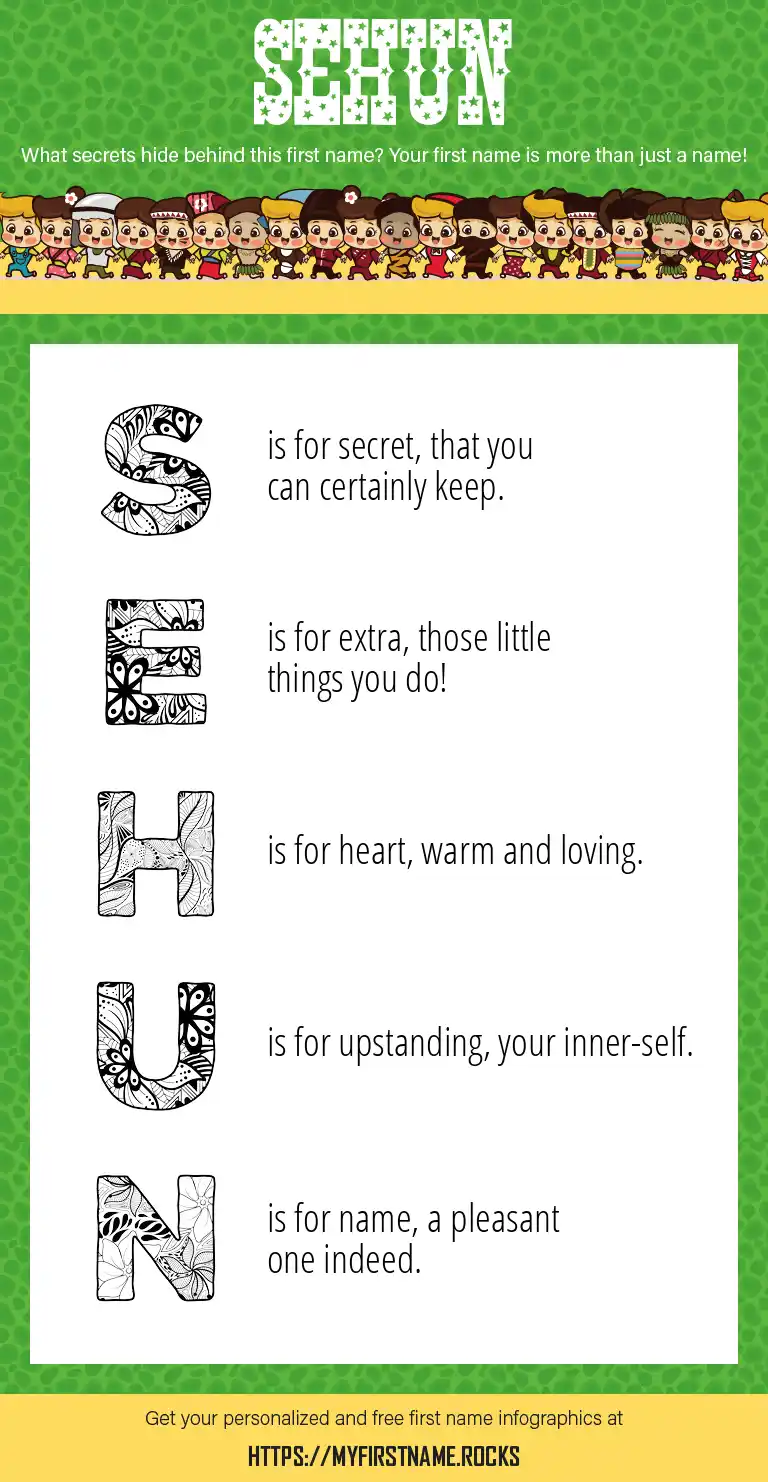 SEHUN

What secrets hide behind this first name? Your first name is more than just a name!

S is for secret, that you can certainly keep.

E is for extra, those little things you do!

H is for heart, warm and loving.

U is for upstanding, your inner-self.

N is for name, a pleasant one indeed.

Get your personalized and free first name infographics at

HTTPS://MYFIRSTNAME.ROCKS