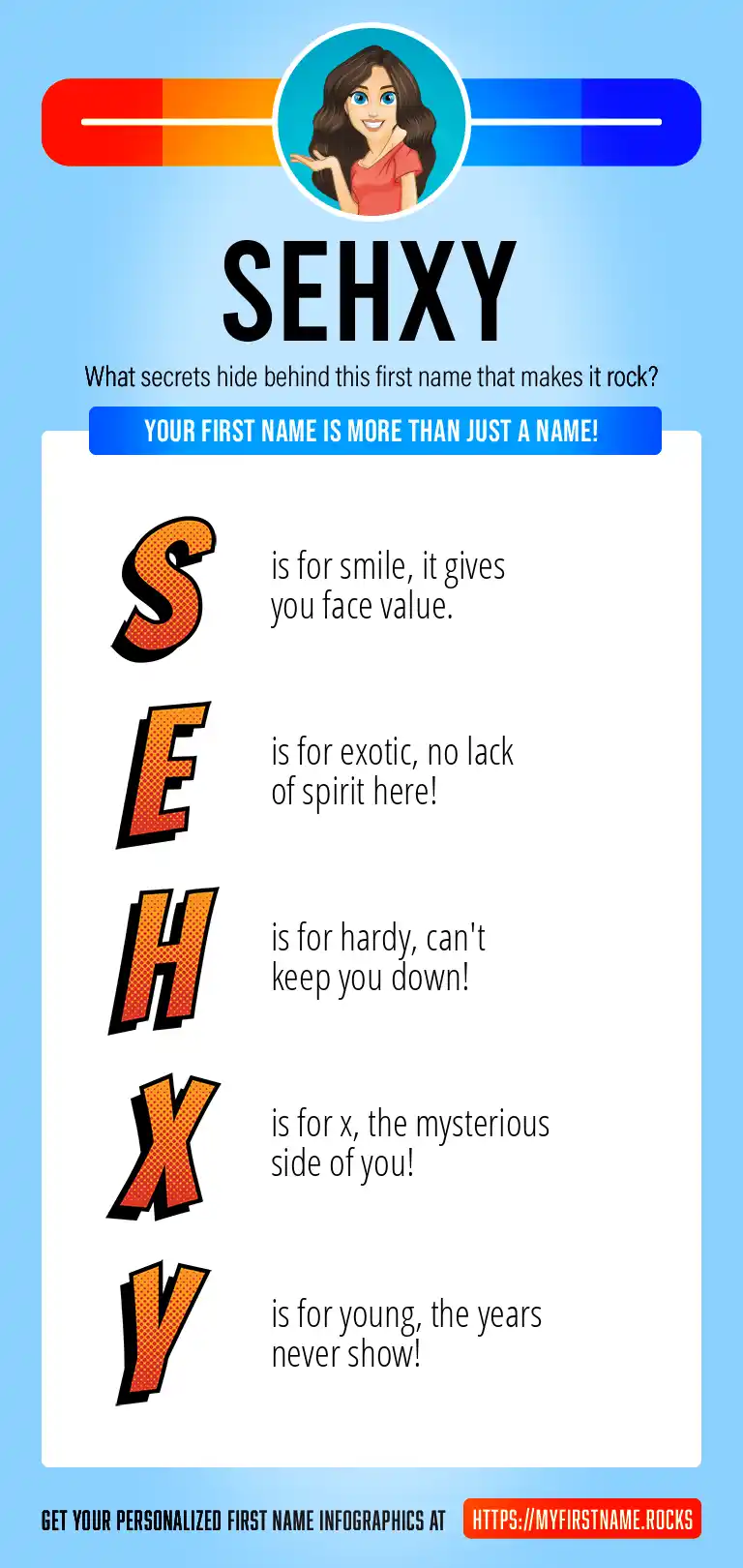 SEHXY

What secrets hide behind this first name that makes it rock?

YOUR FIRST NAME IS MORE THAN JUST A NAME!

S is for smile, it gives you face value.

E is for exotic, no lack of spirit here!

H is for hardy, can't keep you down!

X is for x, the mysterious side of you!

Y is for young, the years never show!

GET YOUR PERSONALIZED FIRST NAME INFOGRAPHICS AT HTTPS://MYFIRSTNAME.ROCKS