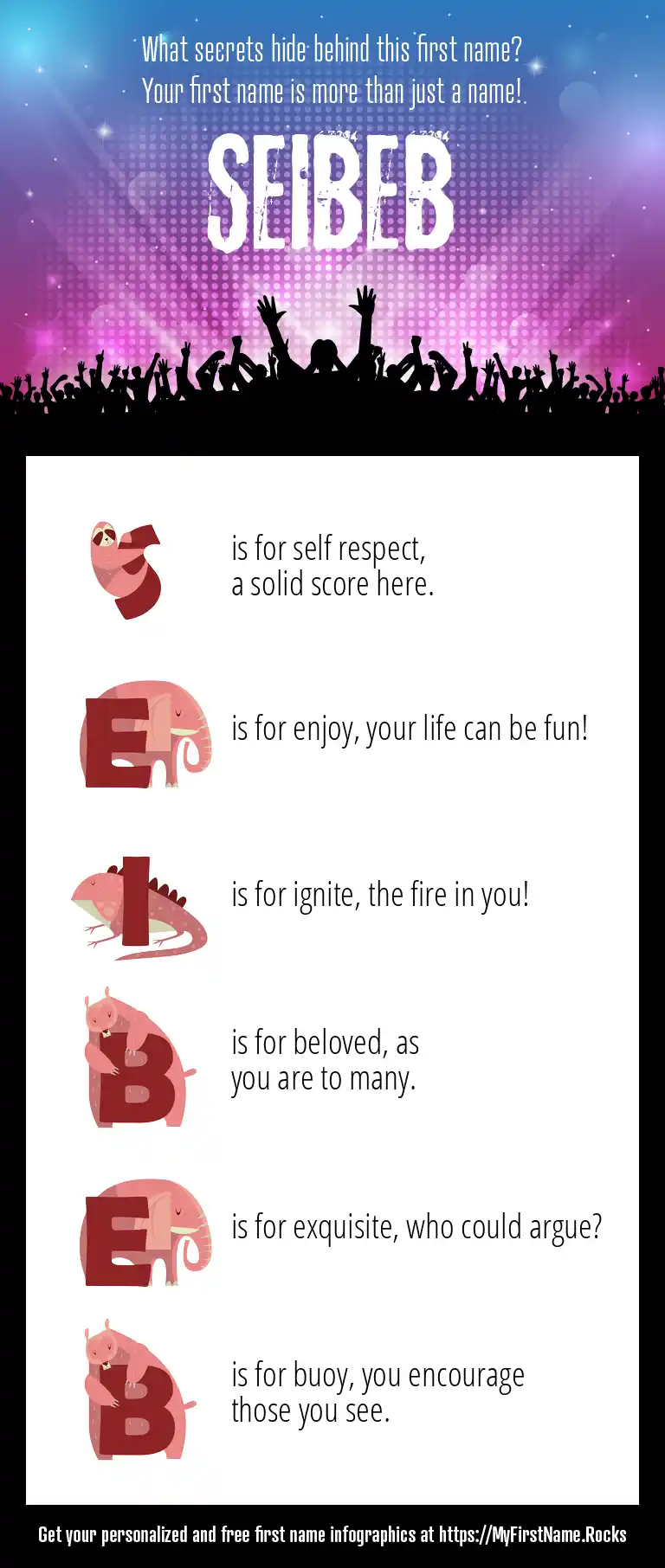 What secrets hide behind this first name?
Your first name is more than just a name!

SEIBEB

S is for self respect, a solid score here.

E is for enjoy, your life can be fun!

I is for ignite, the fire in you!

B is for beloved, as you are to many.

E is for exquisite, who could argue?

B is for buoy, you encourage those you see.

Get your personalized and free first name infographics at https://MyFirstName.Rocks