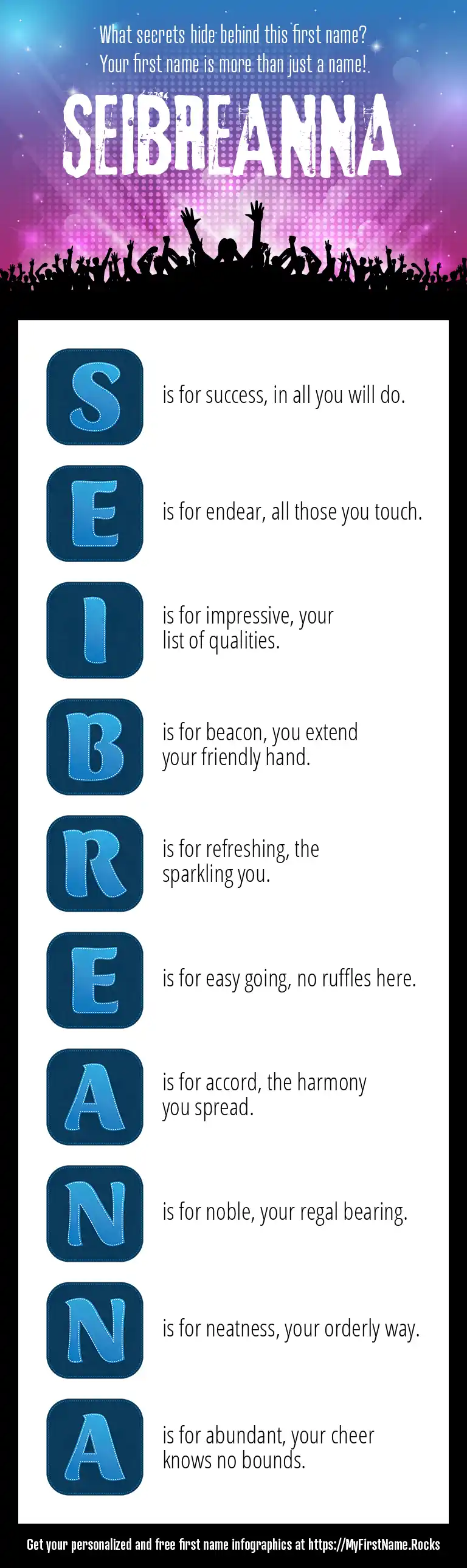 What secrets hide behind this first name?
Your first name is more than just a name!

SEIBREANNA

S is for success, in all you will do.

E is for endear, all those you touch.

I is for impressive, your list of qualities.

B is for beacon, you extend your friendly hand.

R is for refreshing, the sparkling you.

E is for easy going, no ruffles here.

A is for accord, the harmony you spread.

N is for noble, your regal bearing.

N is for neatness, your orderly way.

A is for abundant, your cheer knows no bounds.

Get your personalized and free first name infographics at https://MyFirstName.Rocks