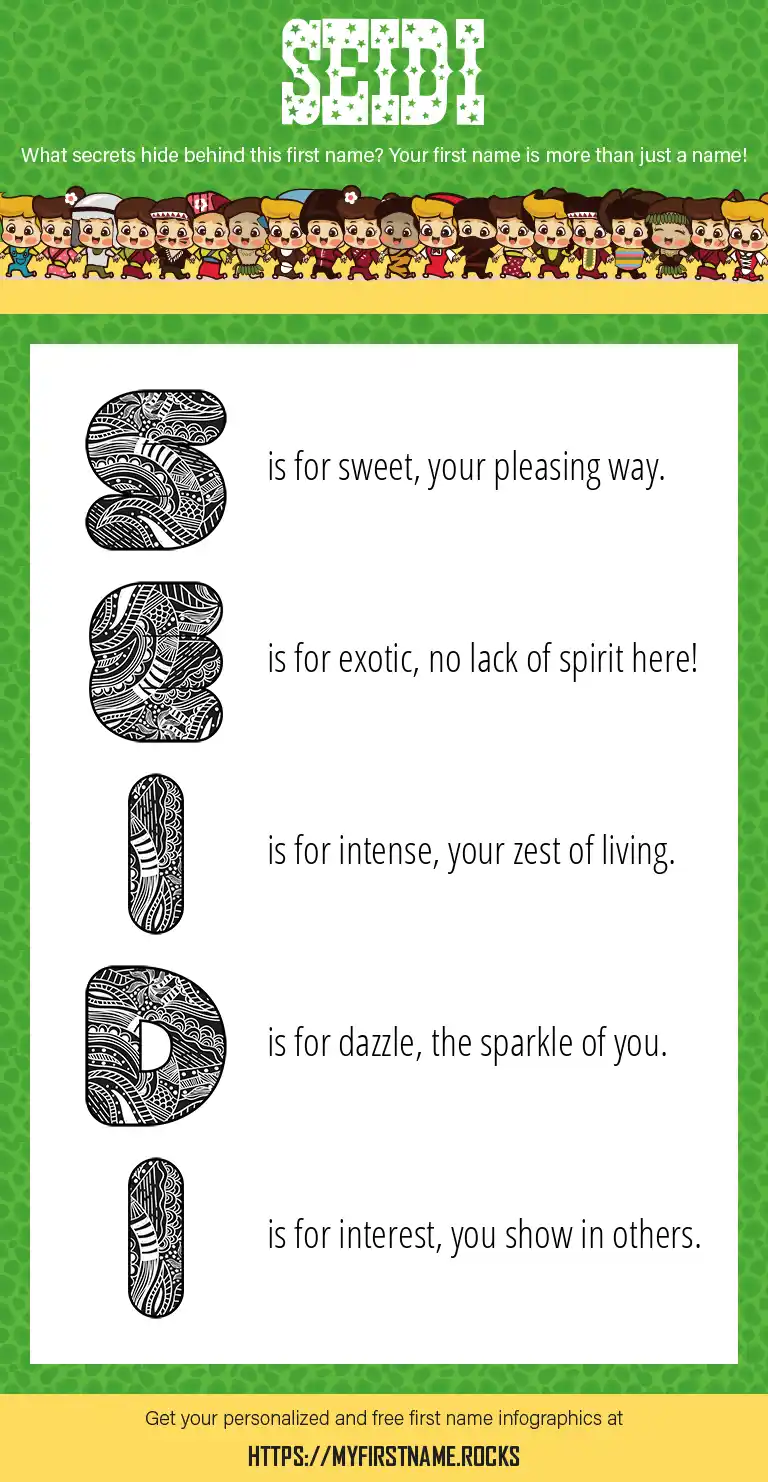 SEIDI

What secrets hide behind this first name? Your first name is more than just a name!

S is for sweet, your pleasing way.

E is for exotic, no lack of spirit here!

I is for intense, your zest of living.

D is for dazzle, the sparkle of you.

I is for interest, you show in others.

Get your personalized and free first name infographics at

HTTPS://MYFIRSTNAME.ROCKS