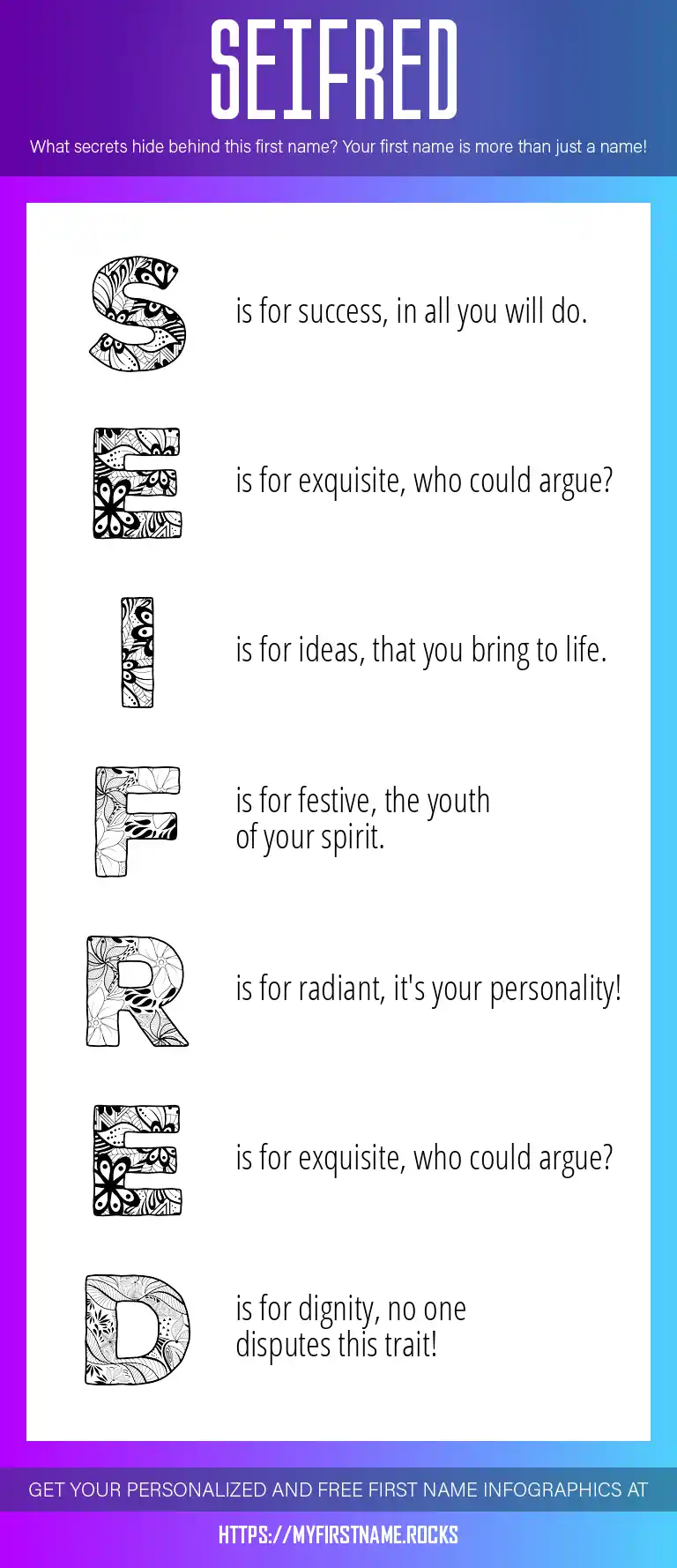 SEIFRED

What secrets hide behind this first name? Your first name is more than just a name!

S is for success, in all you will do.

E is for exquisite, who could argue?

I is for ideas, that you bring to life.

F is for festive, the youth of your spirit.

R is for radiant, it's your personality!

E is for exquisite, who could argue?

D is for dignity, no one disputes this trait!

GET YOUR PERSONALIZED AND FREE FIRST NAME INFOGRAPHICS AT

HTTPS://MYFIRSTNAME.ROCKS