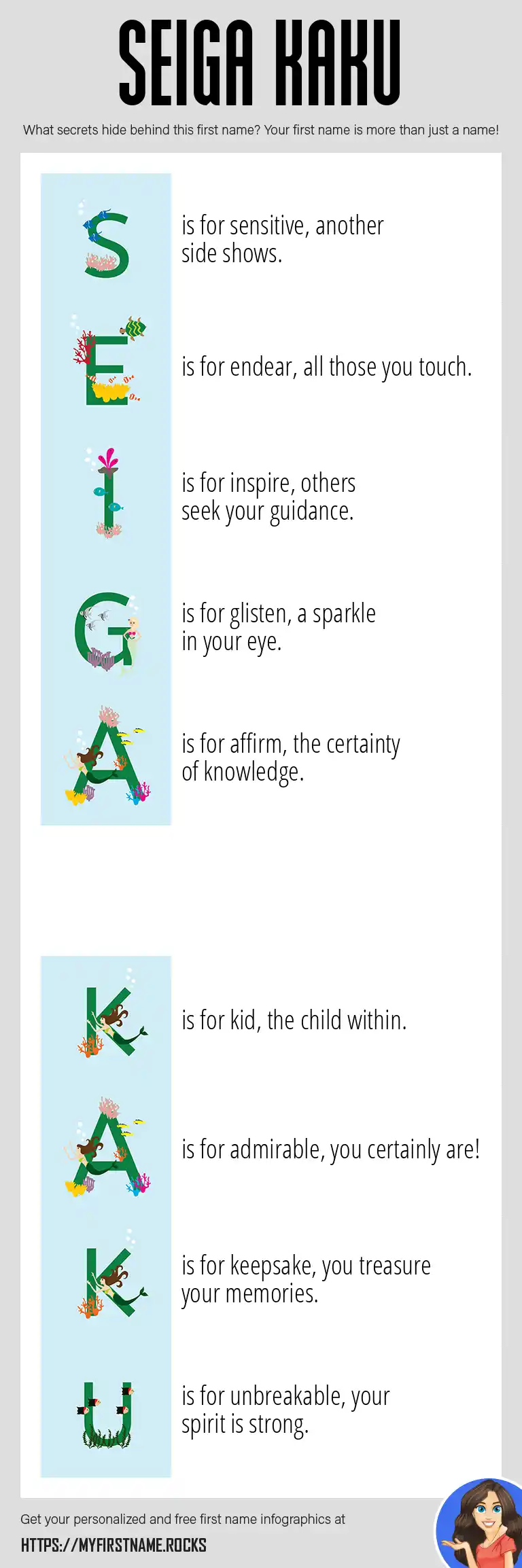 SEIGA KAKU

What secrets hide behind this first name? Your first name is more than just a name!

S is for sensitive, another side shows.

E is for endear, all those you touch.

I is for inspire, others seek your guidance.

G is for glisten, a sparkle in your eye.

A is for affirm, the certainty of knowledge.

K is for kid, the child within.

A is for admirable, you certainly are!

K is for keepsake, you treasure your memories.

U is for unbreakable, your spirit is strong.

Get your personalized and free first name infographics at

HTTPS://MYFIRSTNAME.ROCKS