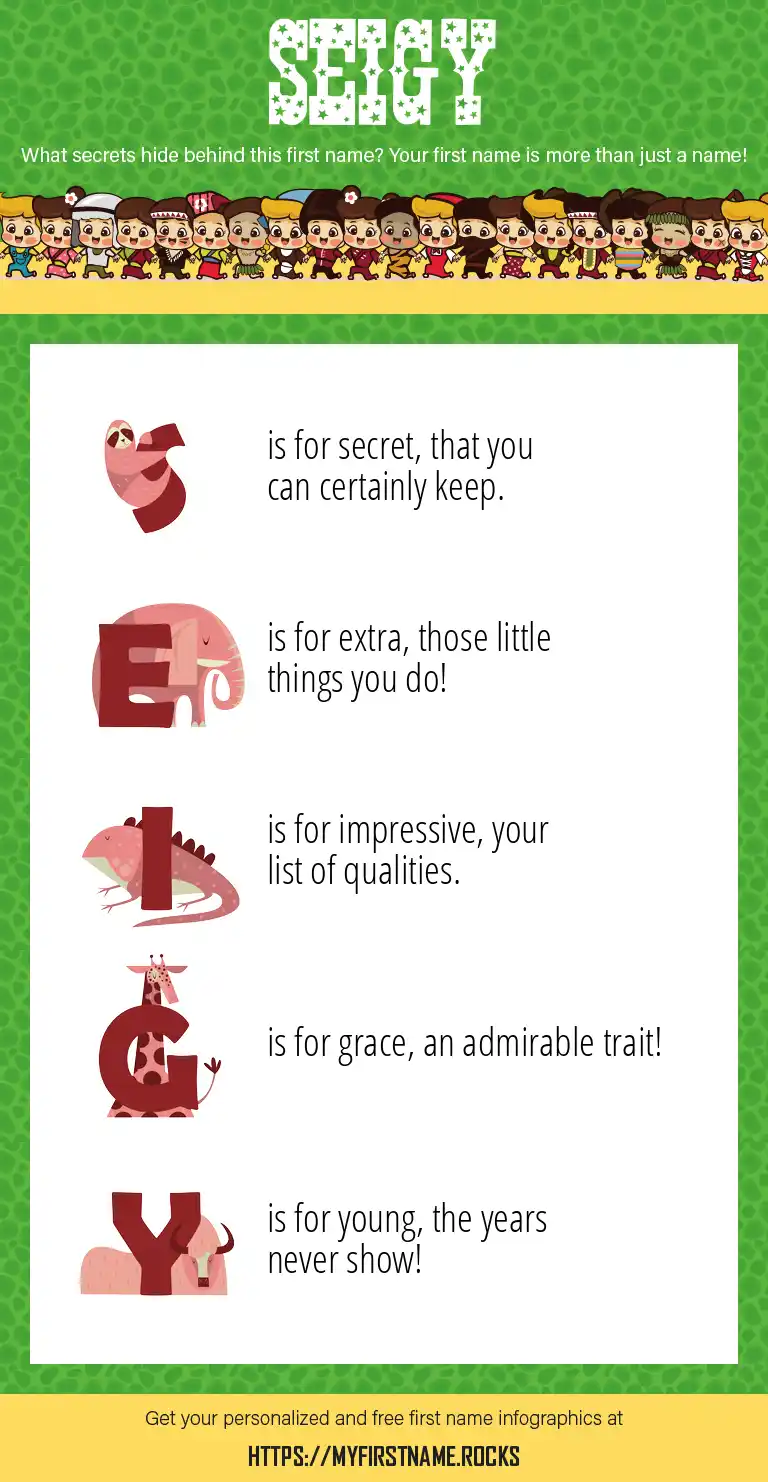 SEIGY

What secrets hide behind this first name? Your first name is more than just a name!

S is for secret, that you can certainly keep.

E is for extra, those little things you do!

I is for impressive, your list of qualities.

G is for grace, an admirable trait!

Y is for young, the years never show!

Get your personalized and free first name infographics at

HTTPS://MYFIRSTNAME.ROCKS