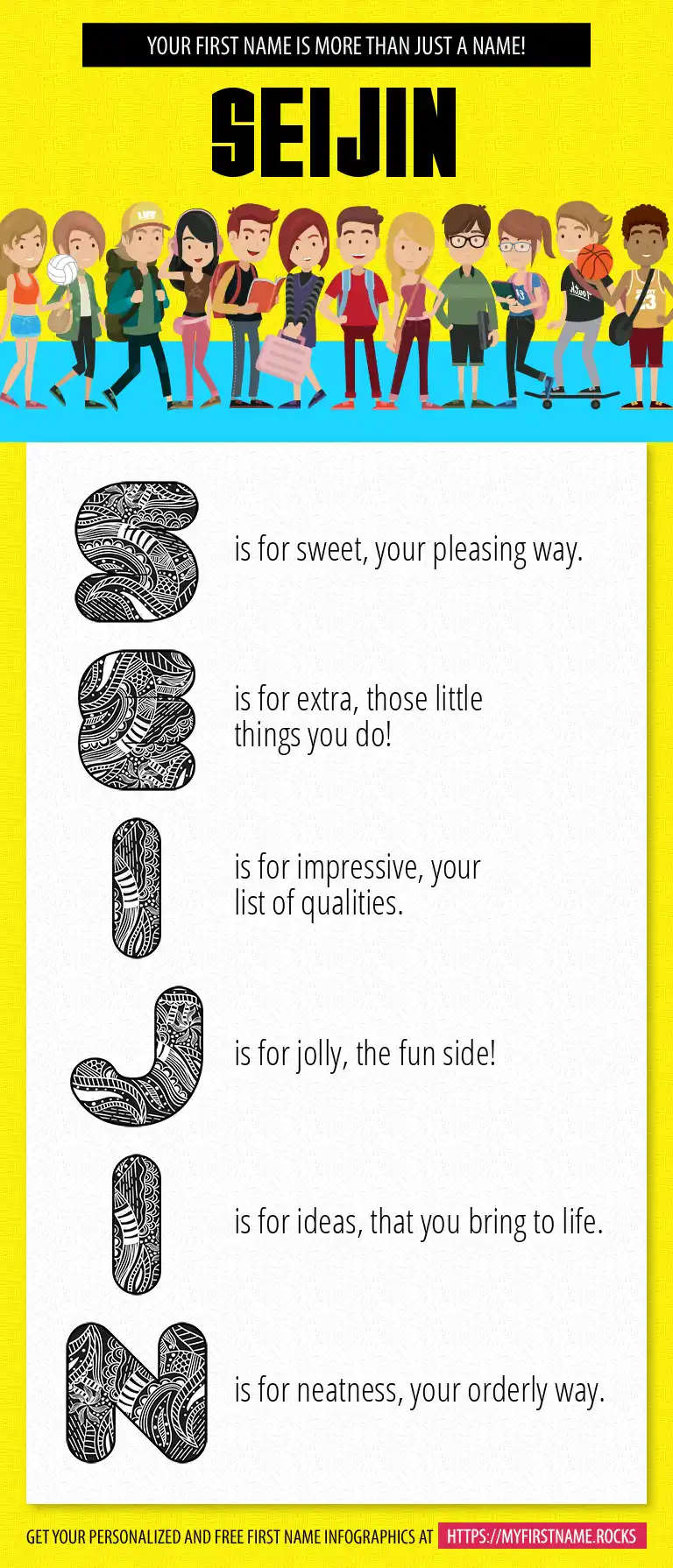 YOUR FIRST NAME IS MORE THAN JUST A NAME!

SEIJIN

S is for sweet, your pleasing way.

E is for extra, those little things you do!

I is for impressive, your list of qualities.

J is for jolly, the fun side!

I is for ideas, that you bring to life.

N is for neatness, your orderly way.

GET YOUR PERSONALIZED AND FREE FIRST NAME INFOGRAPHICS AT HTTPS://MYFIRSTNAME.ROCKS