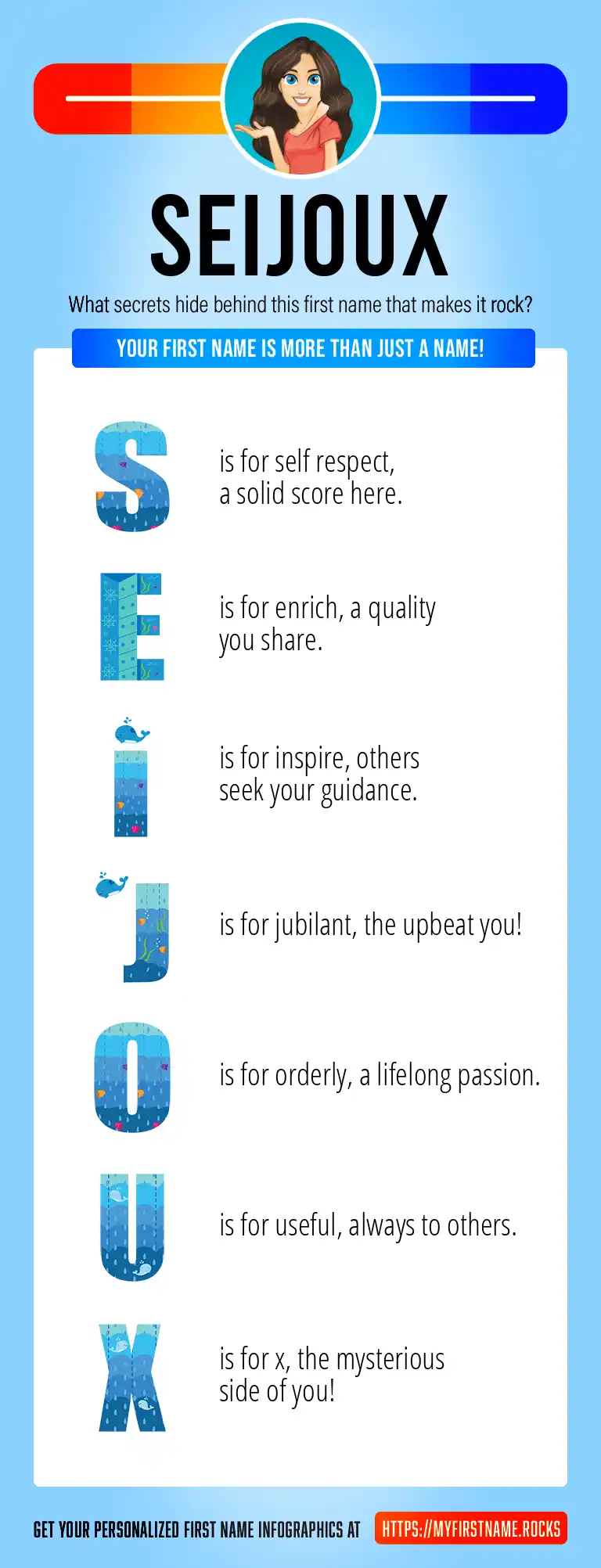 SEIJOUX

What secrets hide behind this first name that makes it rock?

YOUR FIRST NAME IS MORE THAN JUST A NAME!

S is for self respect, a solid score here.

E is for enrich, a quality you share.

I is for inspire, others seek your guidance.

J is for jubilant, the upbeat you!

O is for orderly, a lifelong passion.

U is for useful, always to others.

X is for x, the mysterious side of you!

GET YOUR PERSONALIZED FIRST NAME INFOGRAPHICS AT HTTPS://MYFIRSTNAME.ROCKS