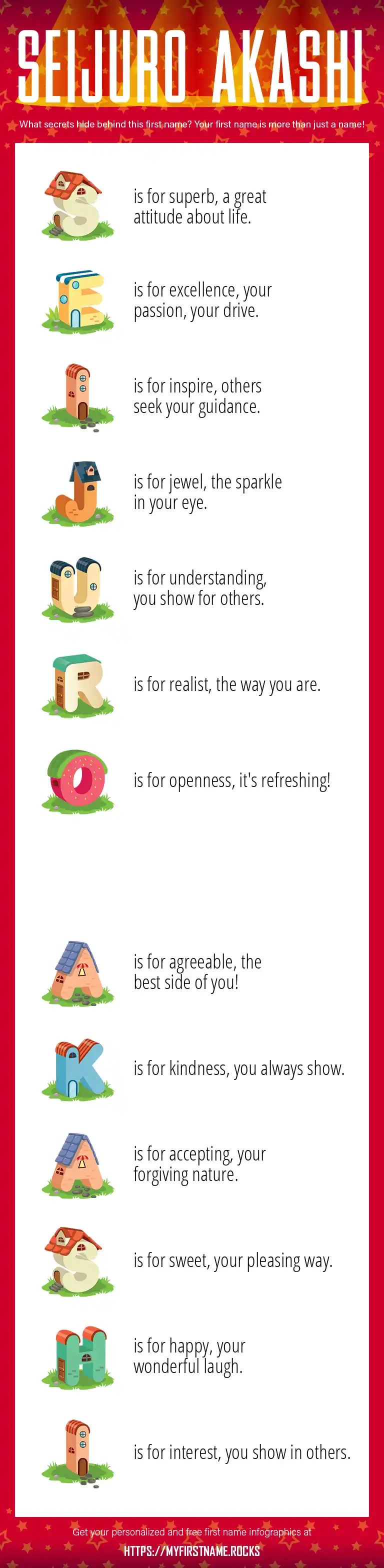 SEIJURO AKASHI

What secrets hide behind this first name? Your first name is more than just a name!

S is for superb, a great attitude about life.

E is for excellence, your passion, your drive.

I is for inspire, others seek your guidance.

J is for jewel, the sparkle in your eye.

U is for understanding, you show for others.

R is for realist, the way you are.

O is for openness, it's refreshing!

A is for agreeable, the best side of you!

K is for kindness, you always show.

A is for accepting, your forgiving nature.

S is for sweet, your pleasing way.

H is for happy, your wonderful laugh.

I is for interest, you show in others.

Get your personalized and free first name infographics at

HTTPS://MYFIRSTNAME.ROCKS