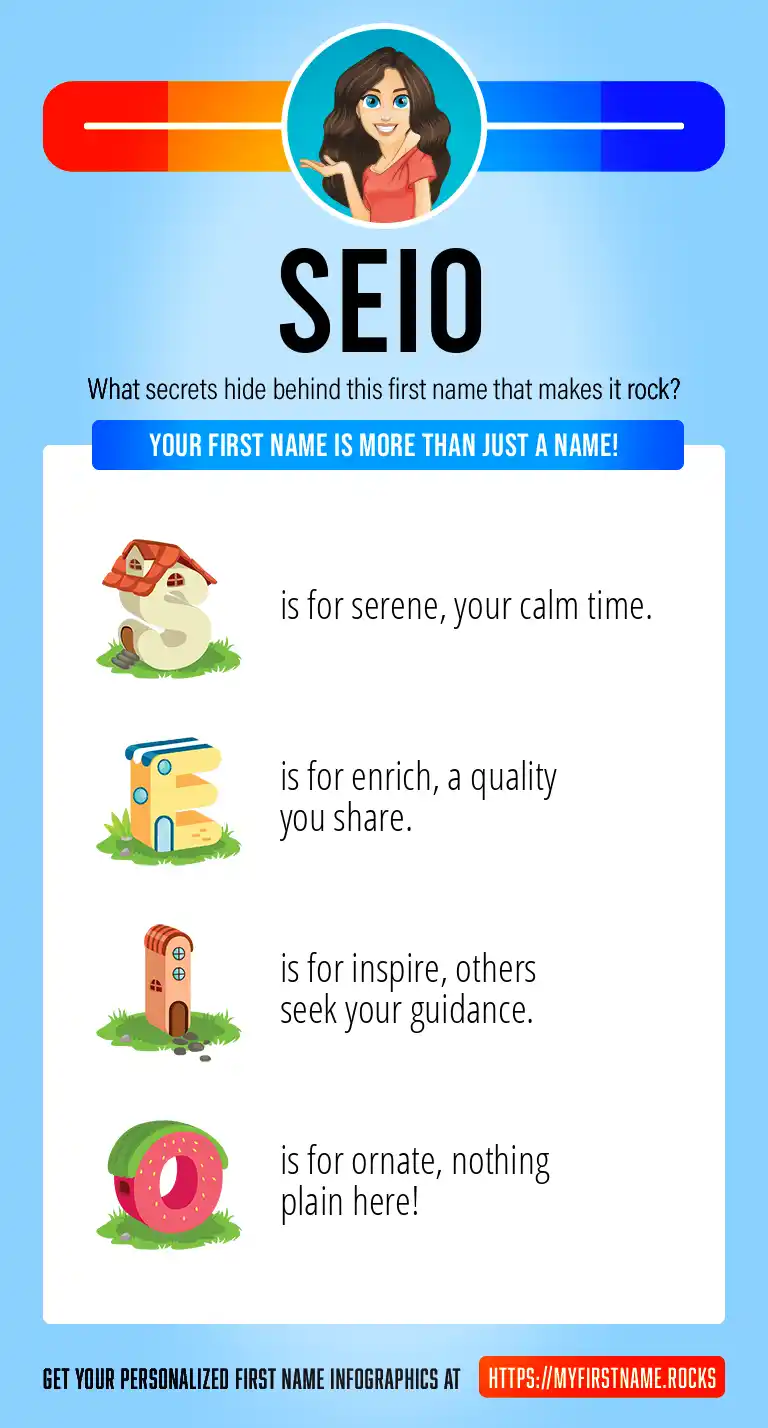 SEIO

What secrets hide behind this first name that makes it rock?

YOUR FIRST NAME IS MORE THAN JUST A NAME!

S is for serene, your calm time.

E is for enrich, a quality you share.

I is for inspire, others seek your guidance.

O is for ornate, nothing plain here!

GET YOUR PERSONALIZED FIRST NAME INFOGRAPHICS AT HTTPS://MYFIRSTNAME.ROCKS