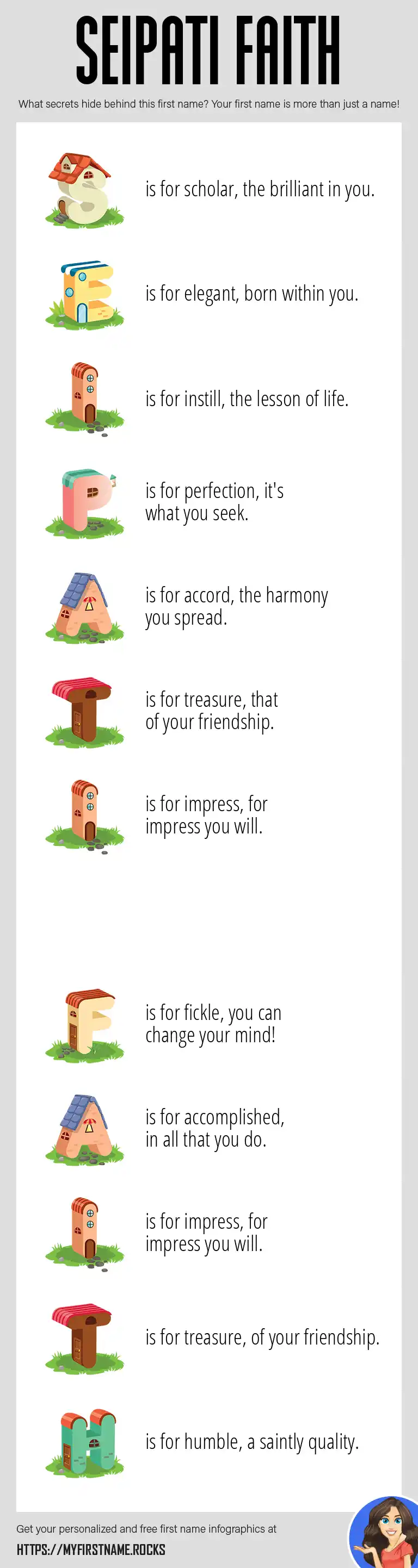 SEIPATI FAITH

What secrets hide behind this first name? Your first name is more than just a name!

S is for scholar, the brilliant in you.

E is for elegant, born within you.

I is for instill, the lesson of life.

P is for perfection, it's what you seek.

A is for accord, the harmony you spread.

T is for treasure, that of your friendship.

I is for impress, for impress you will.

F is for fickle, you can change your mind!

A is for accomplished, in all that you do.

I is for impress, for impress you will.

T is for treasure, of your friendship.

H is for humble, a saintly quality.

Get your personalized and free first name infographics at

HTTPS://MYFIRSTNAME.ROCKS