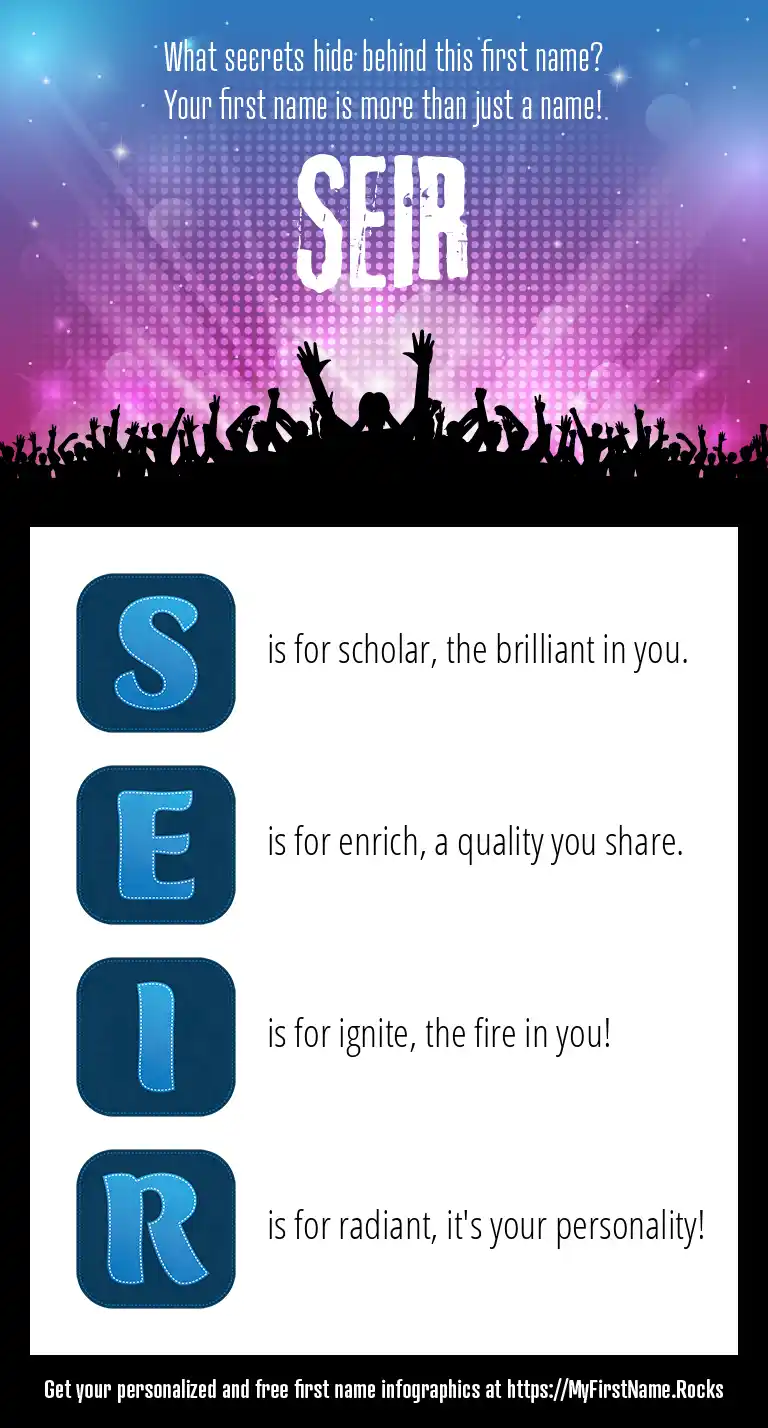 What secrets hide behind this first name?
Your first name is more than just a name!

SEIR

S is for scholar, the brilliant in you.

E is for enrich, a quality you share.

I is for ignite, the fire in you!

R is for radiant, it's your personality!

Get your personalized and free first name infographics at https://MyFirstName.Rocks