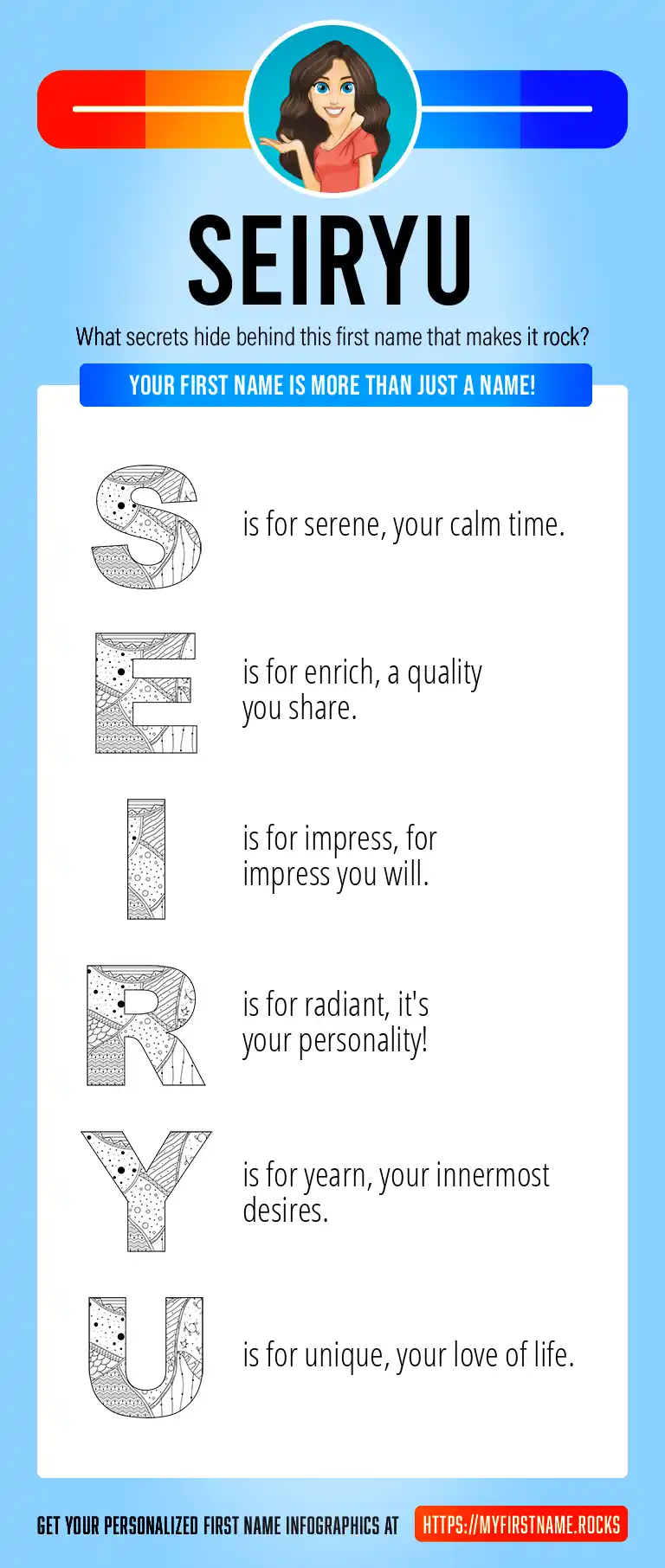 SEIRYU

What secrets hide behind this first name that makes it rock?

YOUR FIRST NAME IS MORE THAN JUST A NAME!

S is for serene, your calm time.

E is for enrich, a quality you share.

I is for impress, for impress you will.

R is for radiant, it's your personality!

Y is for yearn, your innermost desires.

U is for unique, your love of life.

GET YOUR PERSONALIZED FIRST NAME INFOGRAPHICS AT HTTPS://MYFIRSTNAME.ROCKS