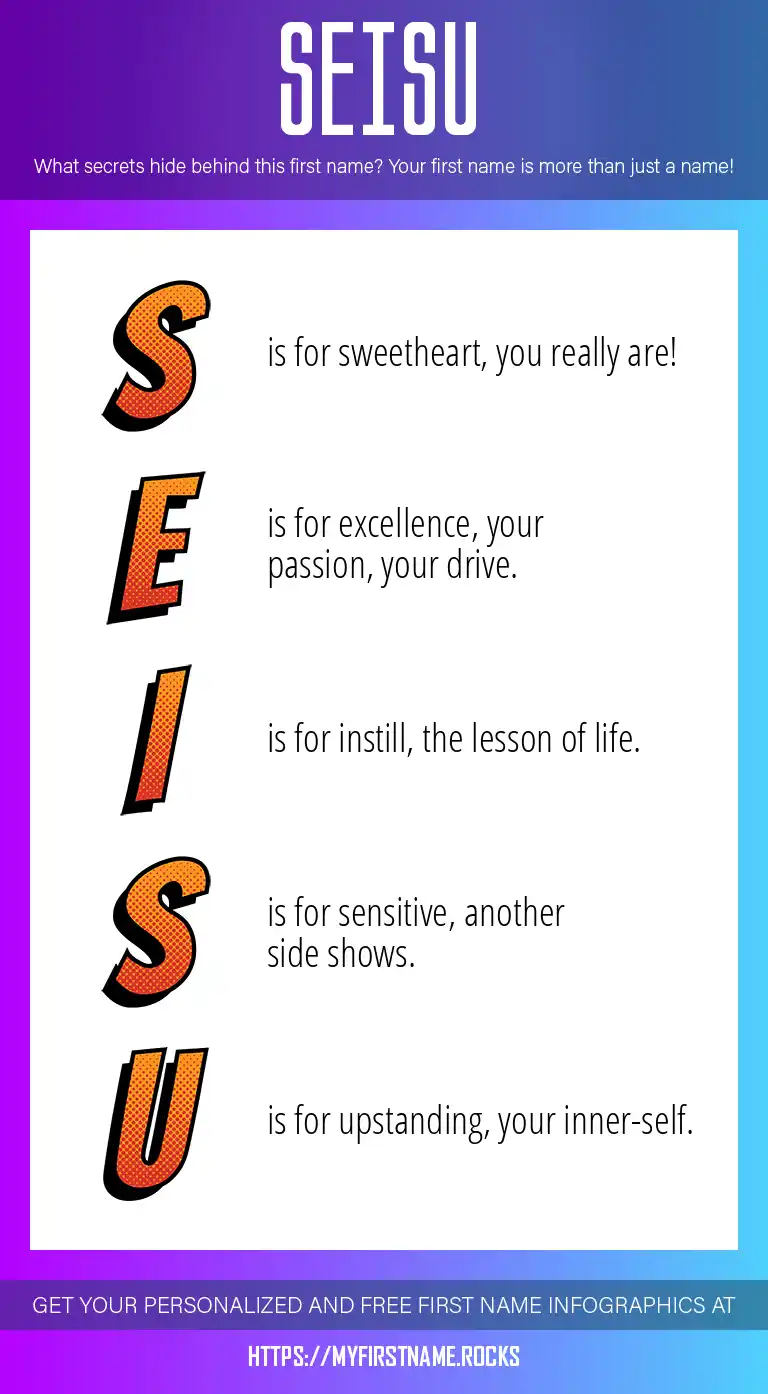 SEISU

What secrets hide behind this first name? Your first name is more than just a name!

S is for sweetheart, you really are!

E is for excellence, your passion, your drive.

I is for instill, the lesson of life.

S is for sensitive, another side shows.

U is for upstanding, your inner-self.

GET YOUR PERSONALIZED AND FREE FIRST NAME INFOGRAPHICS AT

HTTPS://MYFIRSTNAME.ROCKS