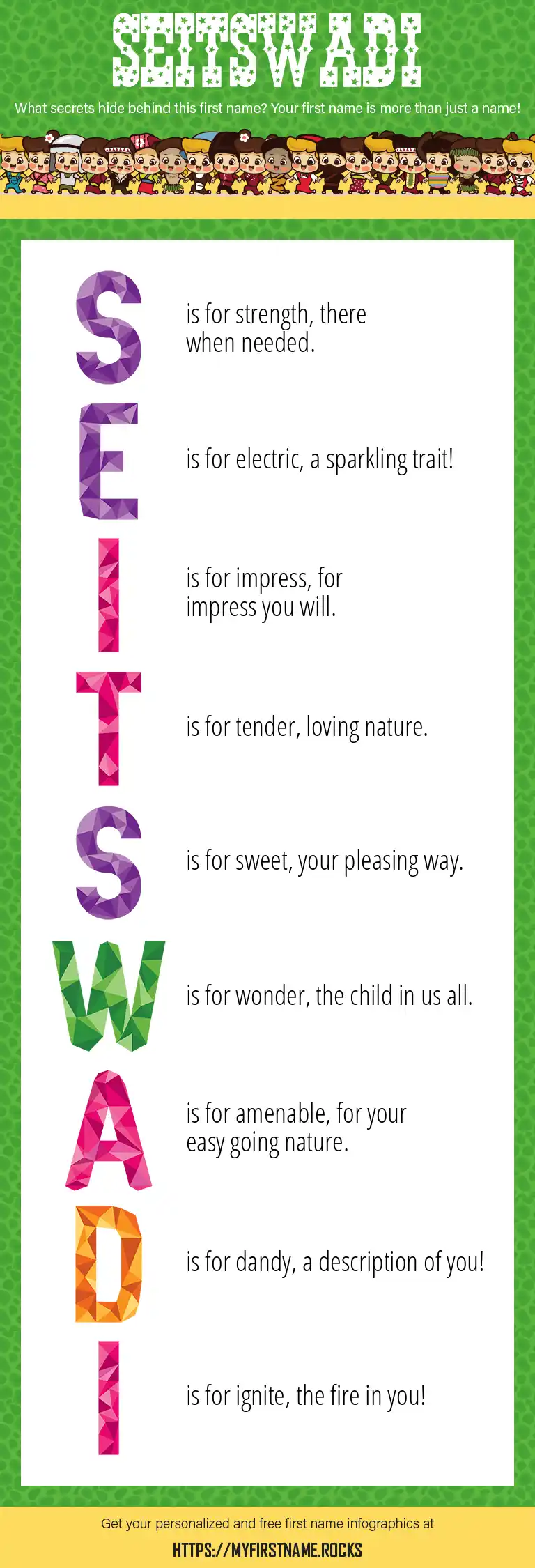 SEITSWADI

What secrets hide behind this first name? Your first name is more than just a name!

S is for strength, there when needed.

E is for electric, a sparkling trait!

I is for impress, for impress you will.

T is for tender, loving nature.

S is for sweet, your pleasing way.

W is for wonder, the child in us all.

A is for amenable, for your easy going nature.

D is for dandy, a description of you!

I is for ignite, the fire in you!

Get your personalized and free first name infographics at

HTTPS://MYFIRSTNAME.ROCKS