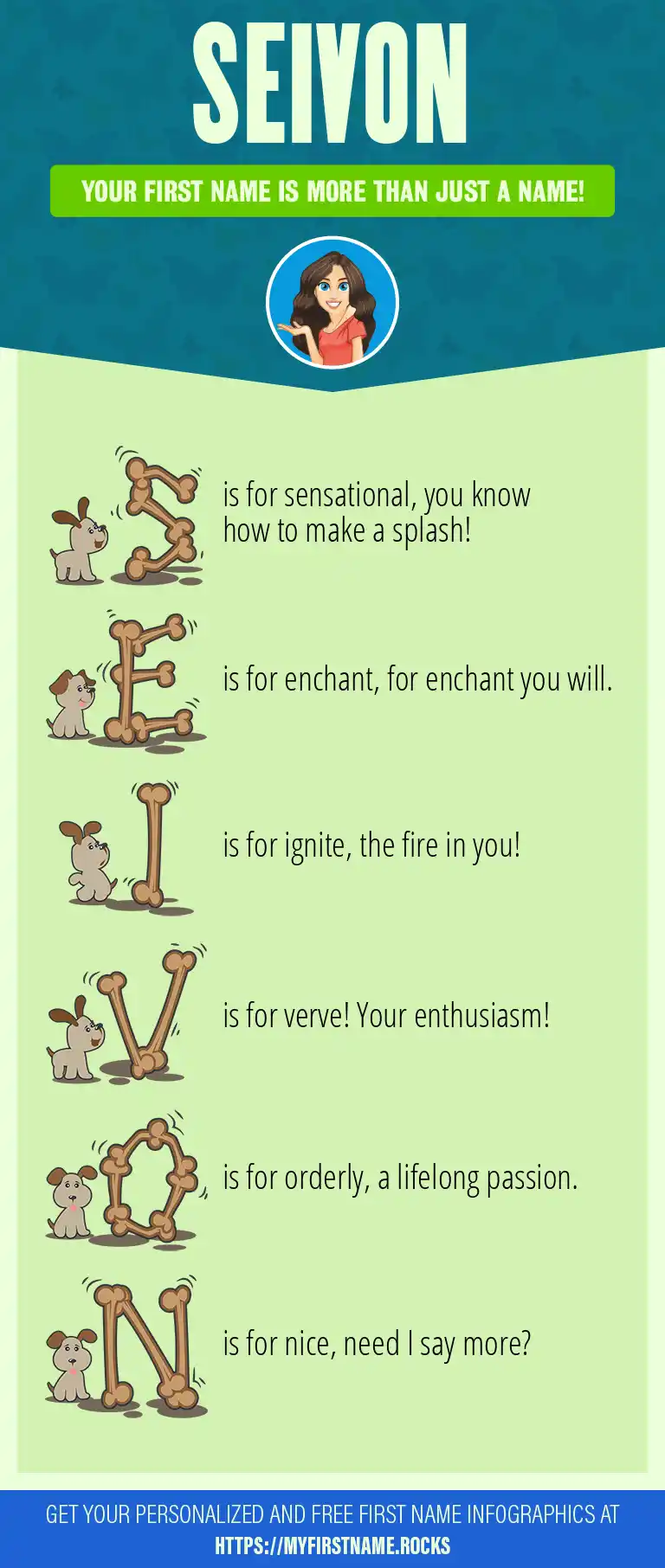 SEIVON

YOUR FIRST NAME IS MORE THAN JUST A NAME!

S is for sensational, you know how to make a splash!

E is for enchant, for enchant you will.

I is for ignite, the fire in you!

V is for verve! Your enthusiasm!

O is for orderly, a lifelong passion.

N is for nice, need I say more?

GET YOUR PERSONALIZED AND FREE FIRST NAME INFOGRAPHICS AT HTTPS://MYFIRSTNAME.ROCKS