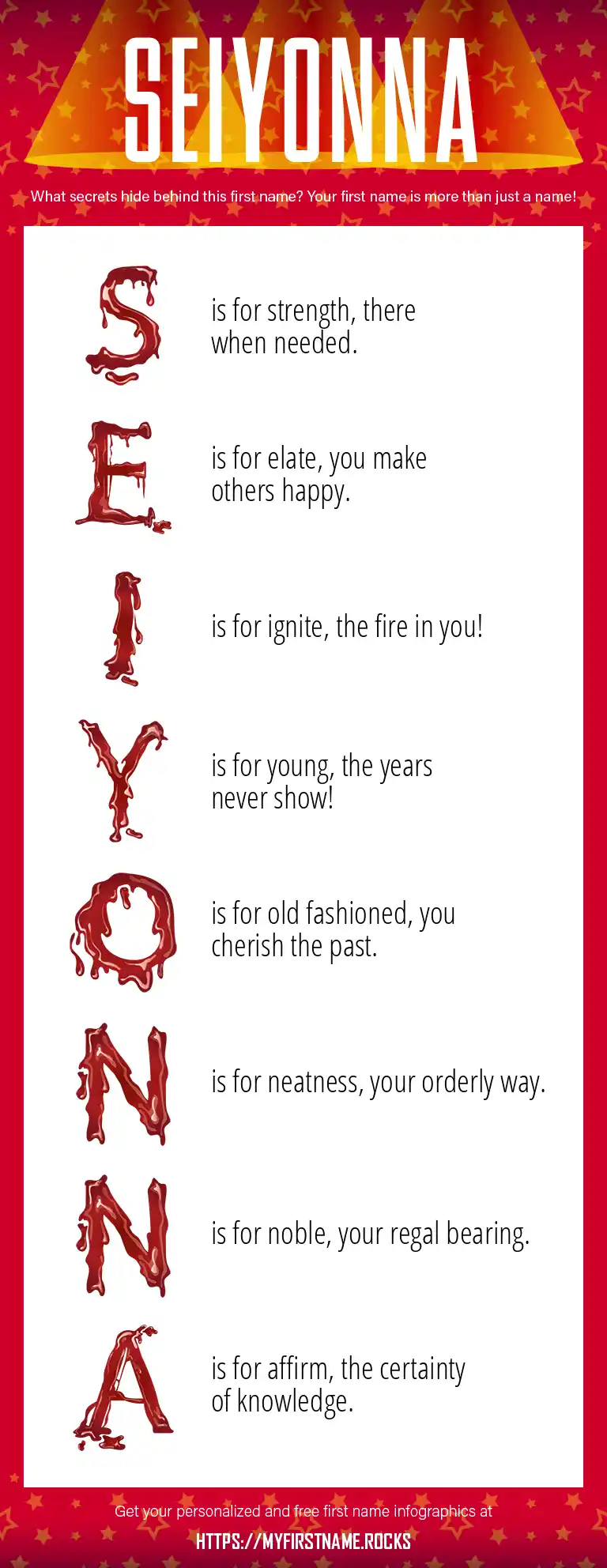 SEIYONNA

What secrets hide behind this first name? Your first name is more than just a name!

S is for strength, there when needed.

E is for elate, you make others happy.

I is for ignite, the fire in you!

Y is for young, the years never show!

O is for old fashioned, you cherish the past.

N is for neatness, your orderly way.

N is for noble, your regal bearing.

A is for affirm, the certainty of knowledge.

Get your personalized and free first name infographics at

HTTPS://MYFIRSTNAME.ROCKS