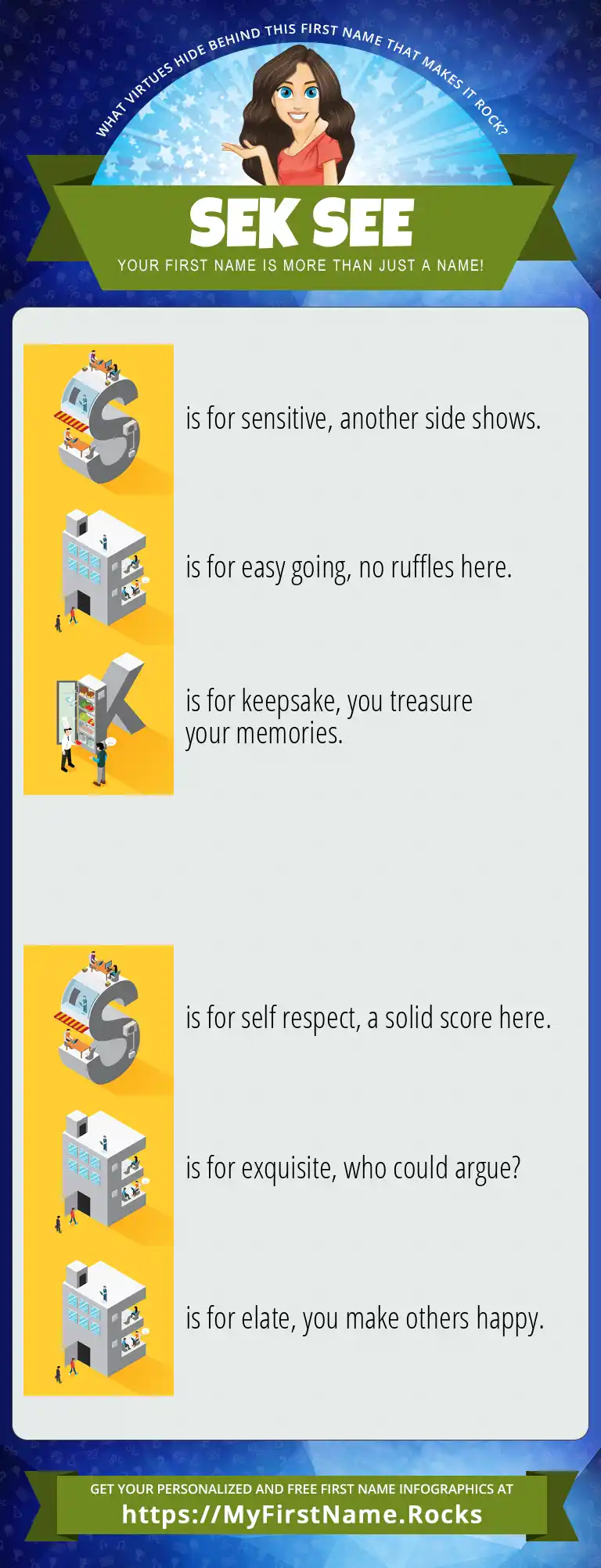 WHAT VIRTUES HIDE BEHIND THIS FIRST NAME THAT MAKES IT ROCK?

SEK SEE

YOUR FIRST NAME IS MORE THAN JUST A NAME!

S is for sensitive, another side shows.

E is for easy going, no ruffles here.

K is for keepsake, you treasure your memories.

S is for self respect, a solid score here.

E is for exquisite, who could argue?

E is for elate, you make others happy.

GET YOUR PERSONALIZED AND FREE FIRST NAME INFOGRAPHICS AT
https://MyFirstName.Rocks