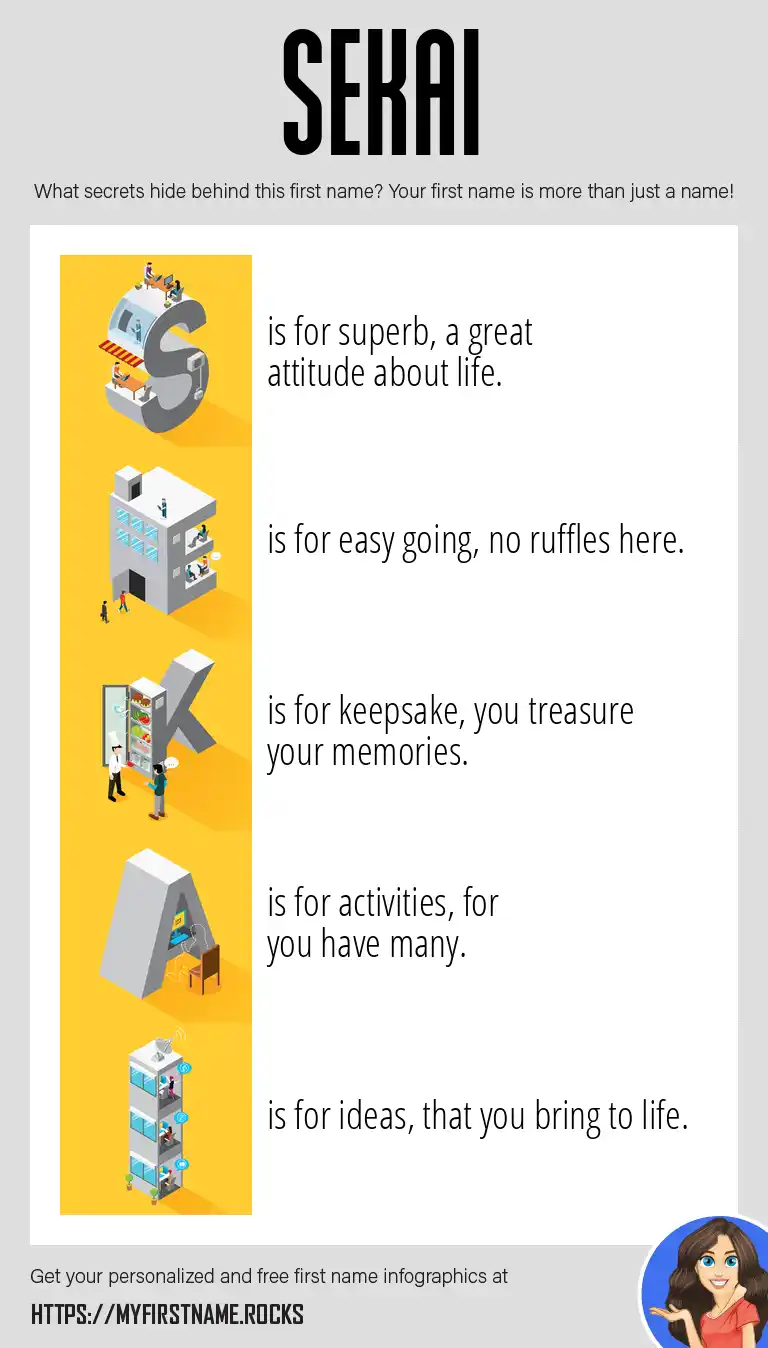 SEKAI

What secrets hide behind this first name? Your first name is more than just a name!

S

is for superb, a great attitude about life.

E

is for easy going, no ruffles here.

K

is for keepsake, you treasure your memories.

A

is for activities, for you have many.

I

is for ideas, that you bring to life.

Get your personalized and free first name infographics at

HTTPS://MYFIRSTNAME.ROCKS