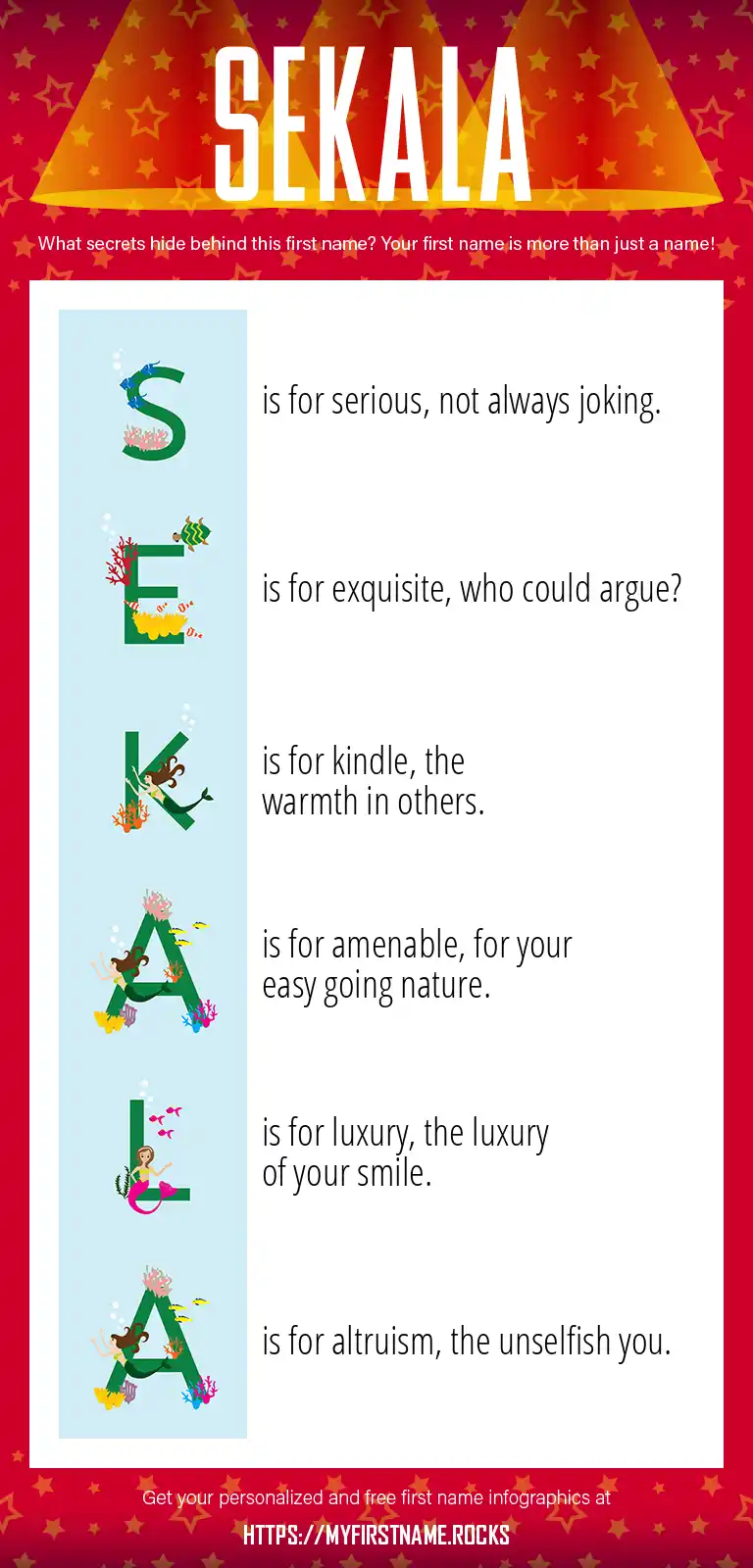 SEKALA

What secrets hide behind this first name? Your first name is more than just a name!

S is for serious, not always joking.

E is for exquisite, who could argue?

K is for kindle, the warmth in others.

A is for amenable, for your easy going nature.

L is for luxury, the luxury of your smile.

A is for altruism, the unselfish you.

Get your personalized and free first name infographics at

HTTPS://MYFIRSTNAME.ROCKS