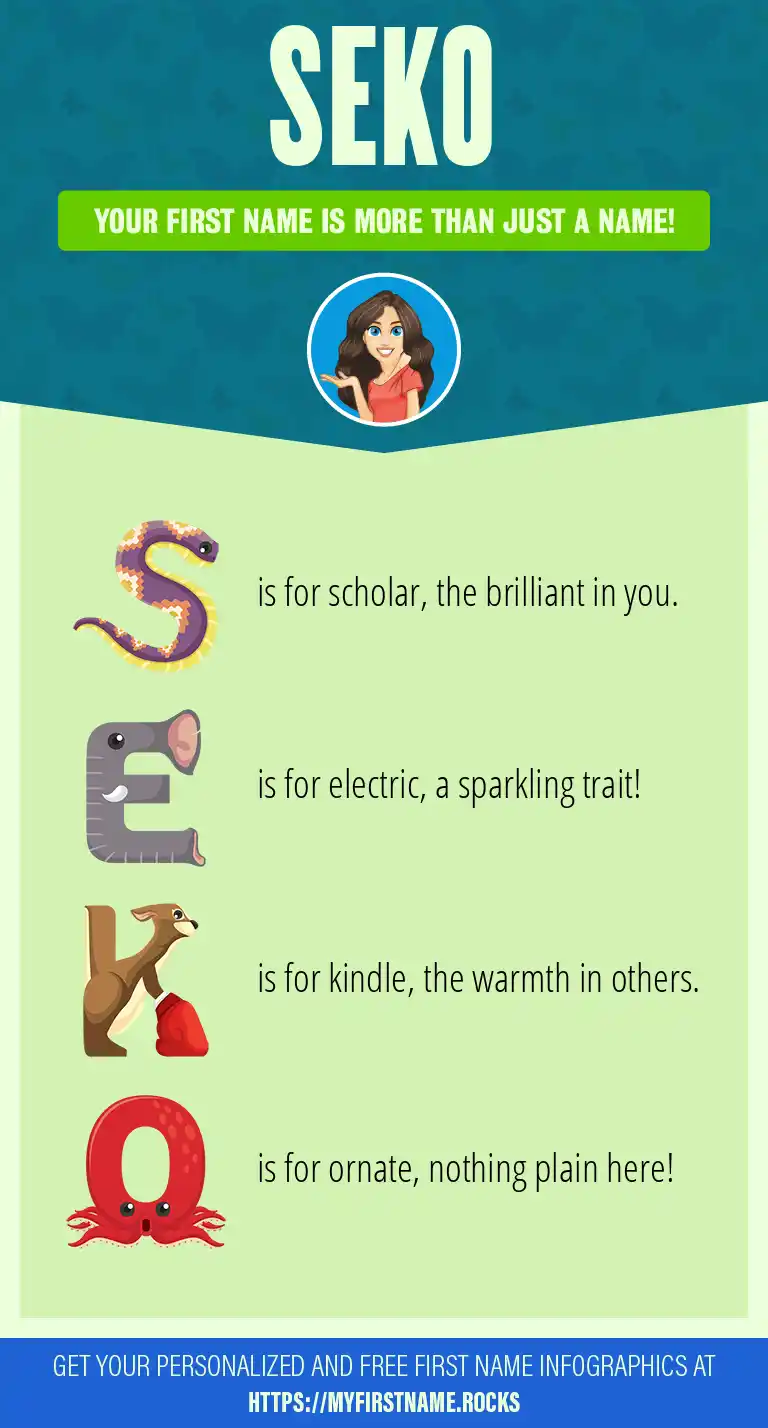 SEKO

YOUR FIRST NAME IS MORE THAN JUST A NAME!

S is for scholar, the brilliant in you.

E is for electric, a sparkling trait!

K is for kindle, the warmth in others.

O is for ornate, nothing plain here!

GET YOUR PERSONALIZED AND FREE FIRST NAME INFOGRAPHICS AT HTTPS://MYFIRSTNAME.ROCKS