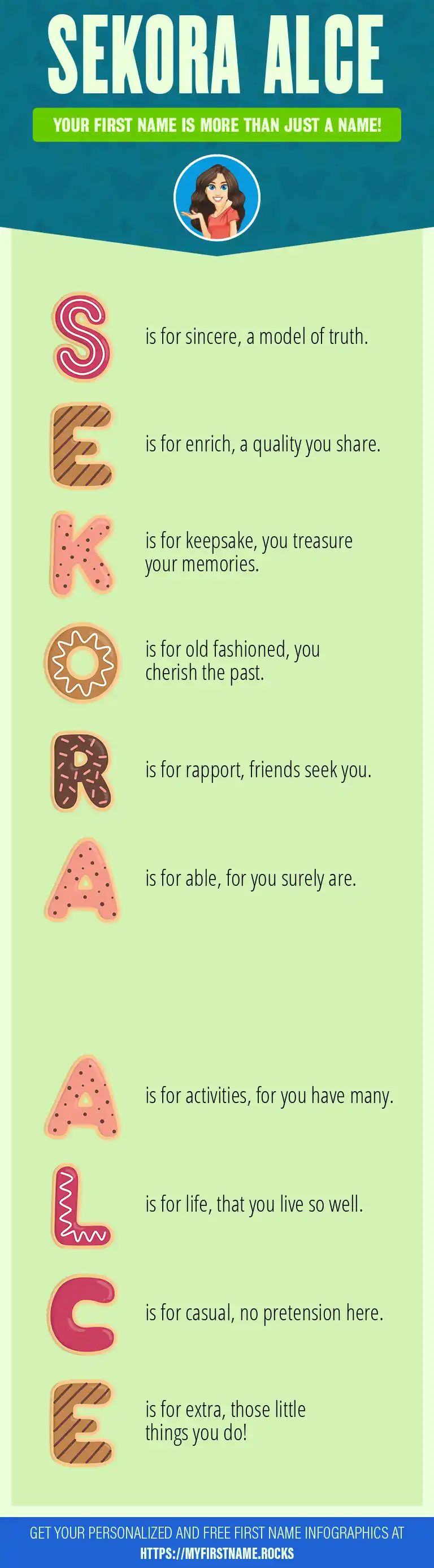 SEKORA ALCE

YOUR FIRST NAME IS MORE THAN JUST A NAME!

S is for sincere, a model of truth.

E is for enrich, a quality you share.

K is for keepsake, you treasure your memories.

O is for old fashioned, you cherish the past.

R is for rapport, friends seek you.

A is for able, for you surely are.

A is for activities, for you have many.

L is for life, that you live so well.

C is for casual, no pretension here.

E is for extra, those little things you do!

GET YOUR PERSONALIZED AND FREE FIRST NAME INFOGRAPHICS AT HTTPS://MYFIRSTNAME.ROCKS