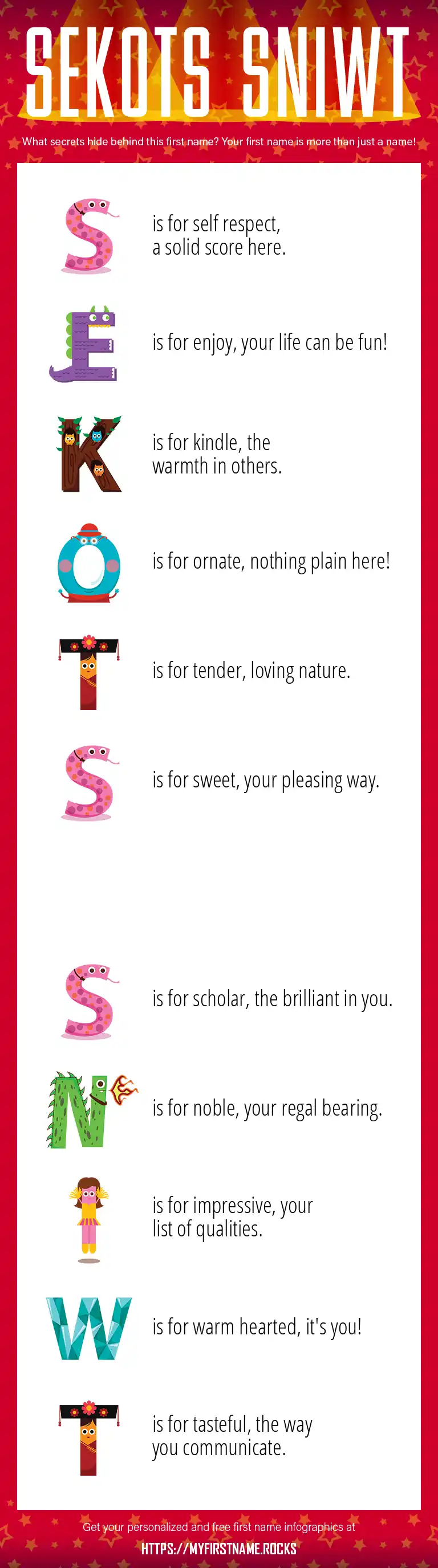 SEKOTS SNIWT

What secrets hide behind this first name? Your first name is more than just a name!

S is for self respect, a solid score here.

E is for enjoy, your life can be fun!

K is for kindle, the warmth in others.

O is for ornate, nothing plain here!

T is for tender, loving nature.

S is for sweet, your pleasing way.

S is for scholar, the brilliant in you.

N is for noble, your regal bearing.

I is for impressive, your list of qualities.

W is for warm hearted, it's you!

T is for tasteful, the way you communicate.

Get your personalized and free first name infographics at

HTTPS://MYFIRSTNAME.ROCKS