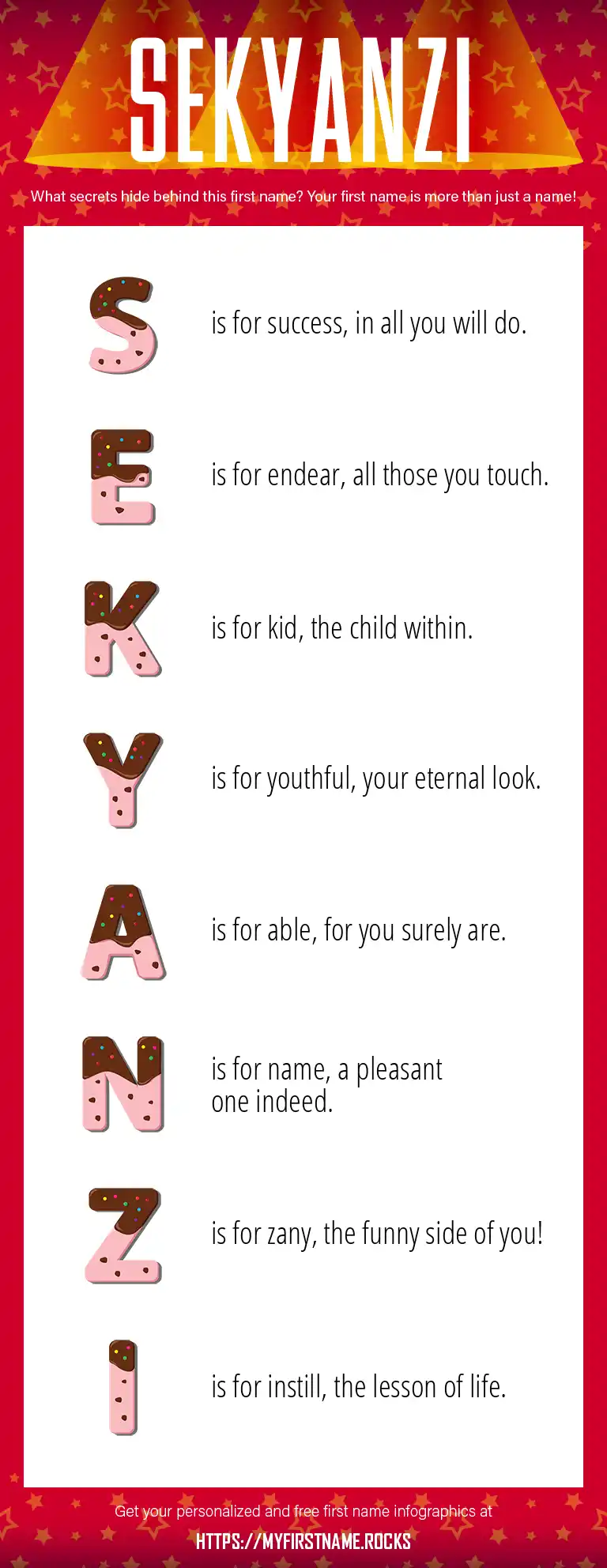 SEKYANZI

What secrets hide behind this first name? Your first name is more than just a name!

S is for success, in all you will do.

E is for endear, all those you touch.

K is for kid, the child within.

Y is for youthful, your eternal look.

A is for able, for you surely are.

N is for name, a pleasant one indeed.

Z is for zany, the funny side of you!

I is for instill, the lesson of life.

Get your personalized and free first name infographics at

HTTPS://MYFIRSTNAME.ROCKS