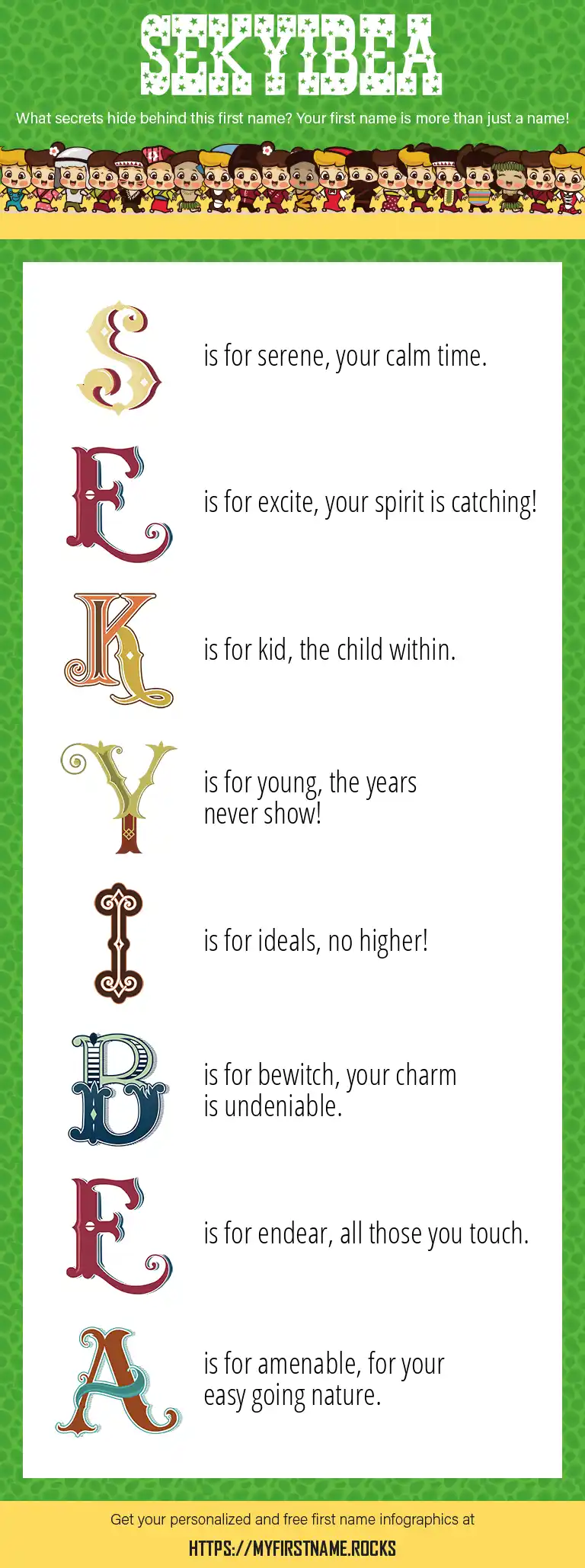 SEKYIBEA

What secrets hide behind this first name? Your first name is more than just a name!

S is for serene, your calm time.

E is for excite, your spirit is catching!

K is for kid, the child within.

Y is for young, the years never show!

I is for ideals, no higher!

B is for bewitch, your charm is undeniable.

E is for endear, all those you touch.

A is for amenable, for your easy going nature.

Get your personalized and free first name infographics at

HTTPS://MYFIRSTNAME.ROCKS