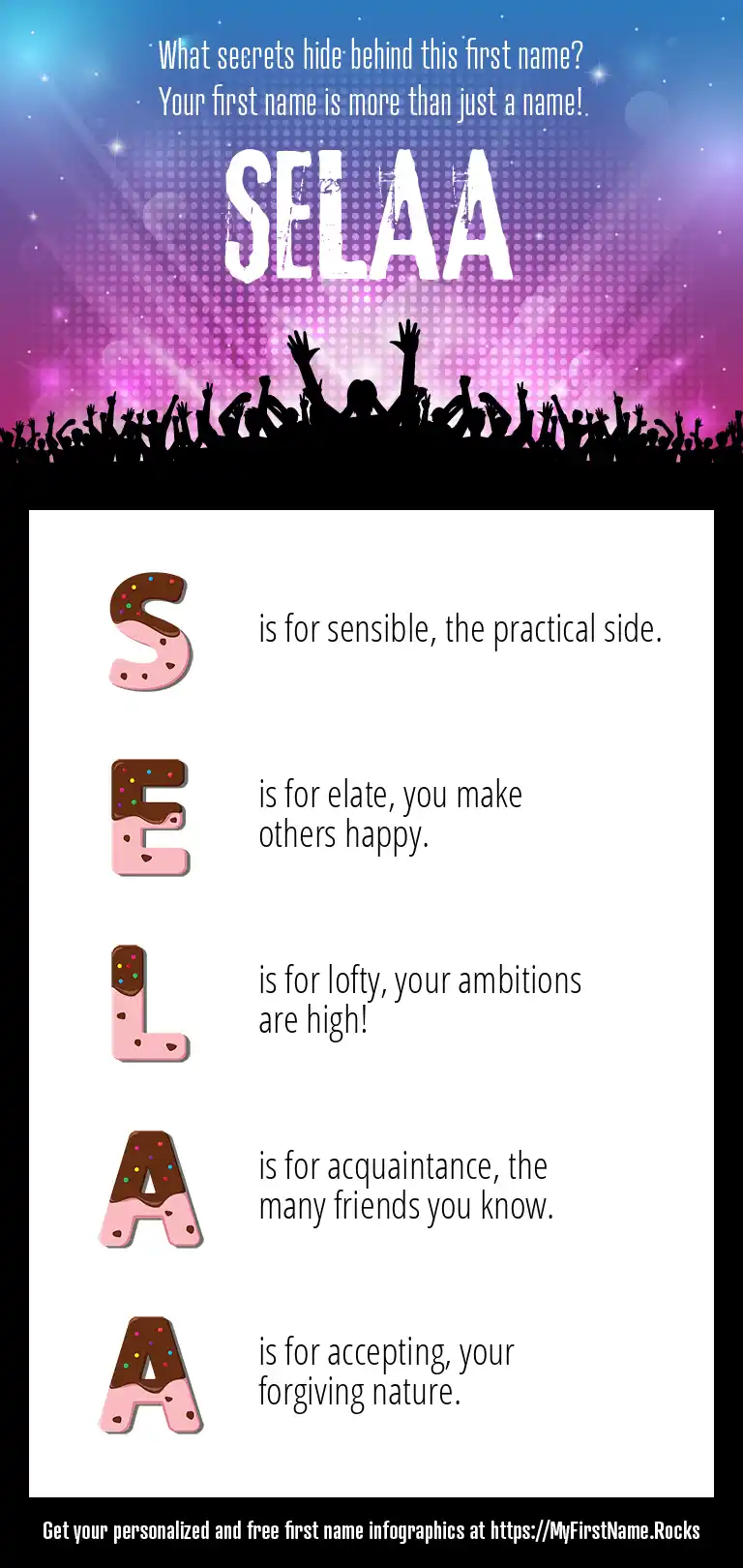 What secrets hide behind this first name?
Your first name is more than just a name!

SELAA

S is for sensible, the practical side.

E is for elate, you make others happy.

L is for lofty, your ambitions are high!

A is for acquaintance, the many friends you know.

A is for accepting, your forgiving nature.

Get your personalized and free first name infographics at https://MyFirstName.Rocks