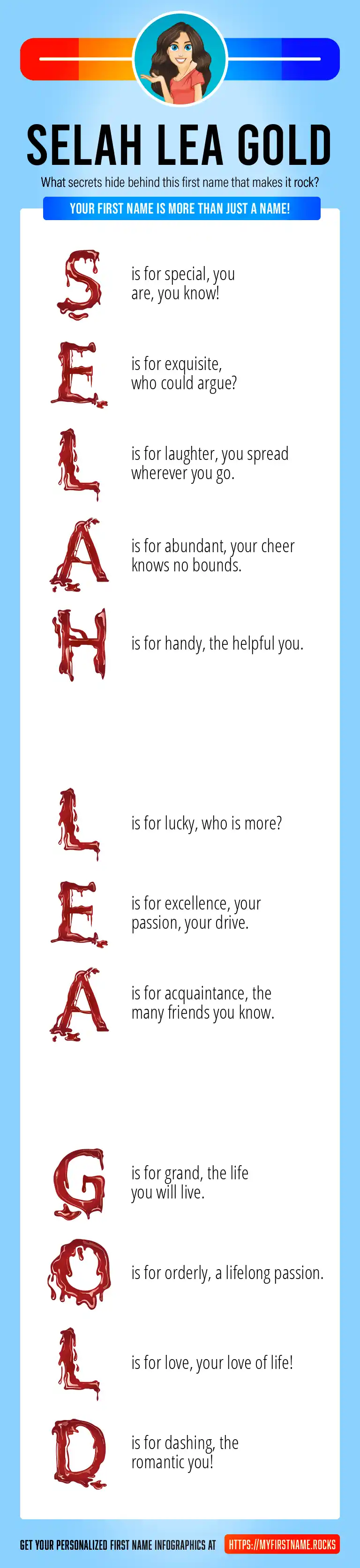 SELAH LEA GOLD

What secrets hide behind this first name that makes it rock?

YOUR FIRST NAME IS MORE THAN JUST A NAME!

S is for special, you are, you know!

E is for exquisite, who could argue?

L is for laughter, you spread wherever you go.

A is for abundant, your cheer knows no bounds.

H is for handy, the helpful you.

L is for lucky, who is more?

E is for excellence, your passion, your drive.

A is for acquaintance, the many friends you know.

G is for grand, the life you will live.

O is for orderly, a lifelong passion.

L is for love, your love of life!

D is for dashing, the romantic you!

GET YOUR PERSONALIZED FIRST NAME INFOGRAPHICS AT HTTPS://MYFIRSTNAME.ROCKS