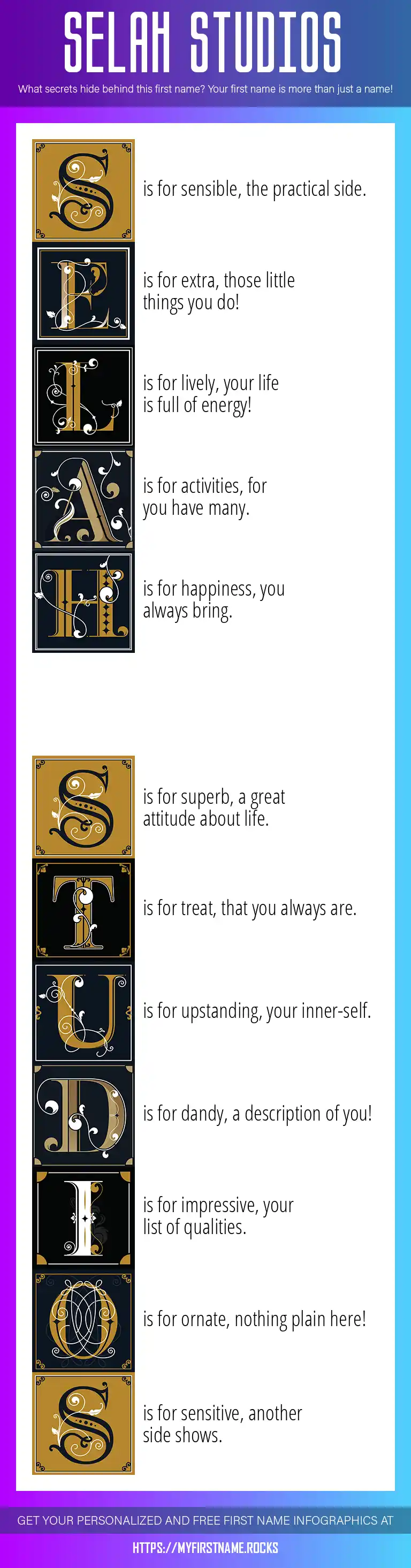 SELAH STUDIOS

What secrets hide behind this first name? Your first name is more than just a name!

S is for sensible, the practical side.

E is for extra, those little things you do!

L is for lively, your life is full of energy!

A is for activities, for you have many.

H is for happiness, you always bring.

S is for superb, a great attitude about life.

T is for treat, that you always are.

U is for upstanding, your inner-self.

D is for dandy, a description of you!

I is for impressive, your list of qualities.

O is for ornate, nothing plain here!

S is for sensitive, another side shows.

GET YOUR PERSONALIZED AND FREE FIRST NAME INFOGRAPHICS AT

HTTPS://MYFIRSTNAME.ROCKS