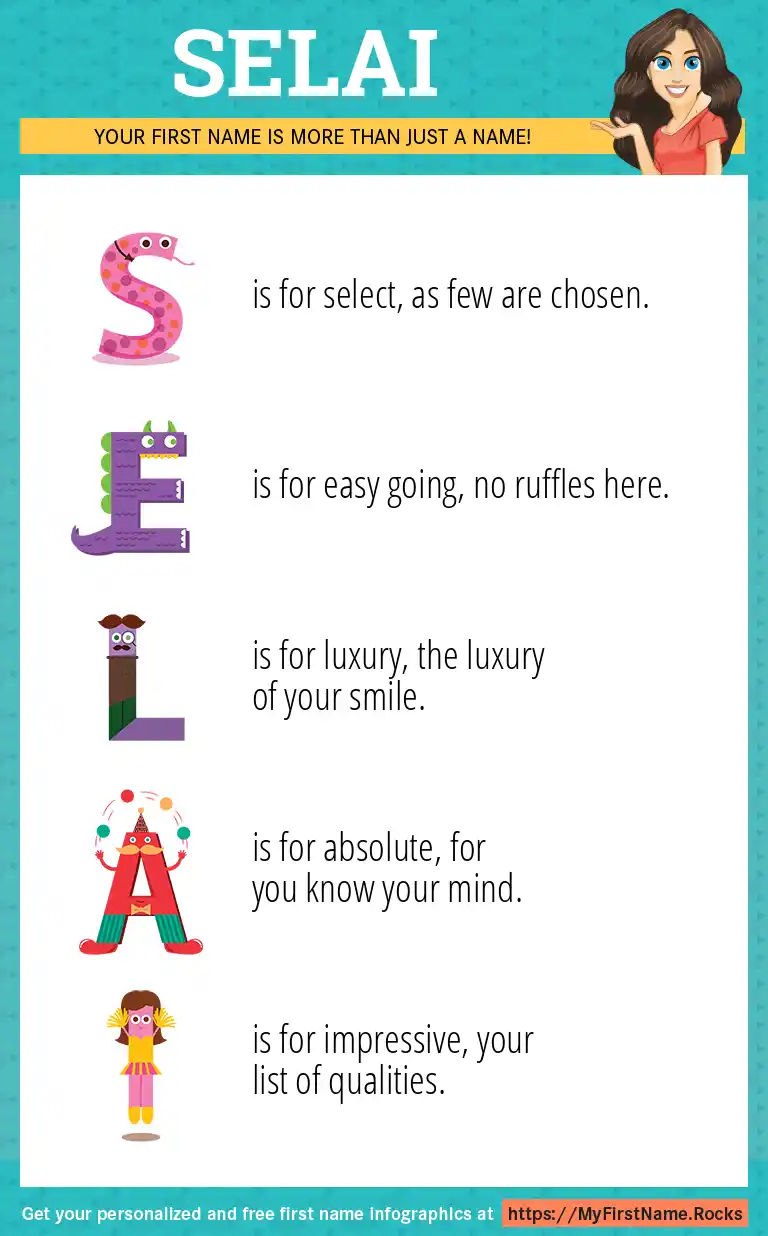 SELAI

YOUR FIRST NAME IS MORE THAN JUST A NAME!

S is for select, as few are chosen.

E is for easy going, no ruffles here.

L is for luxury, the luxury of your smile.

A is for absolute, for you know your mind.

I is for impressive, your list of qualities.

Get your personalized and free first name infographics at https://MyFirstName.Rocks