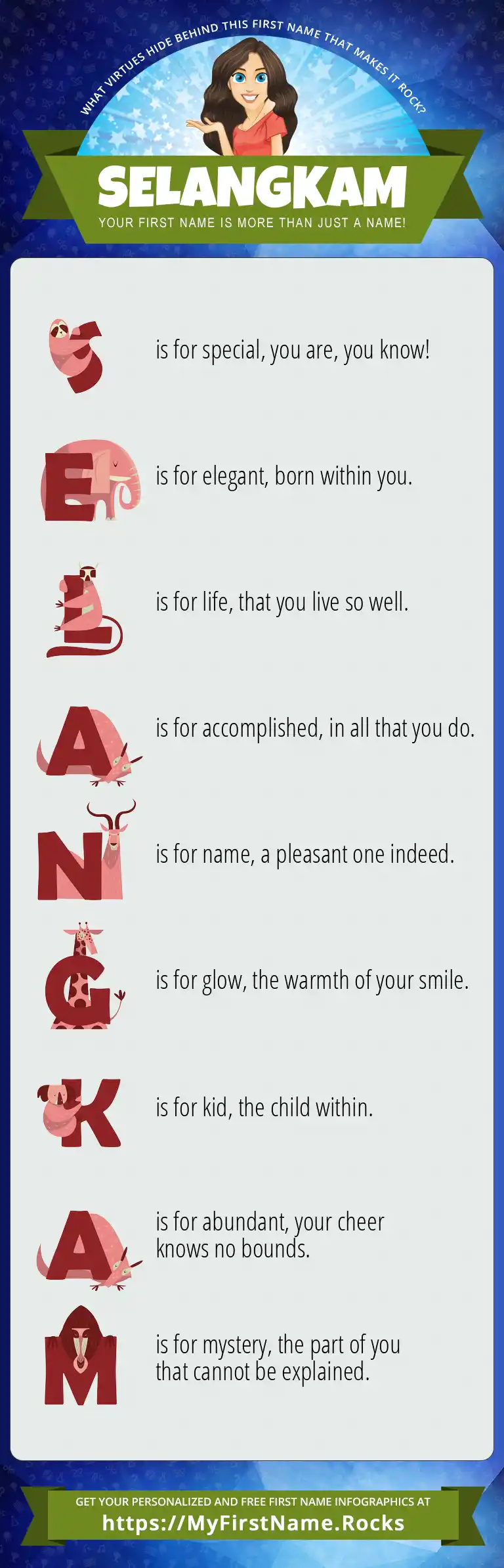 WHAT VIRTUES HIDE BEHIND THIS FIRST NAME THAT MAKES IT ROCK?

SELANGKAM

YOUR FIRST NAME IS MORE THAN JUST A NAME!

S is for special, you are, you know!

E is for elegant, born within you.

L is for life, that you live so well.

A is for accomplished, in all that you do.

N is for name, a pleasant one indeed.

G is for glow, the warmth of your smile.

K is for kid, the child within.

A is for abundant, your cheer knows no bounds.

M is for mystery, the part of you that cannot be explained.

GET YOUR PERSONALIZED AND FREE FIRST NAME INFOGRAPHICS AT

https://MyFirstName.Rocks