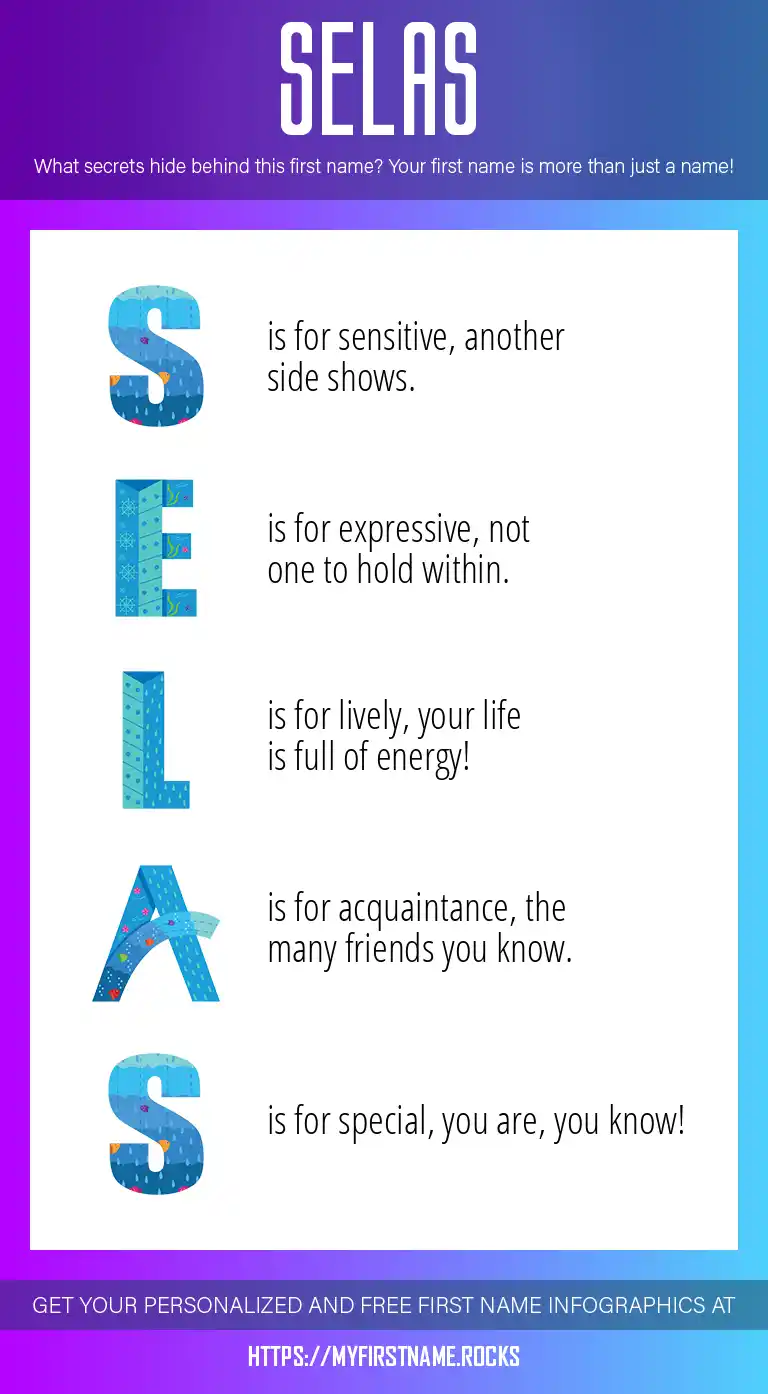 SELAS

What secrets hide behind this first name? Your first name is more than just a name!

S is for sensitive, another side shows.

E is for expressive, not one to hold within.

L is for lively, your life is full of energy!

A is for acquaintance, the many friends you know.

S is for special, you are, you know!

GET YOUR PERSONALIZED AND FREE FIRST NAME INFOGRAPHICS AT

HTTPS://MYFIRSTNAME.ROCKS