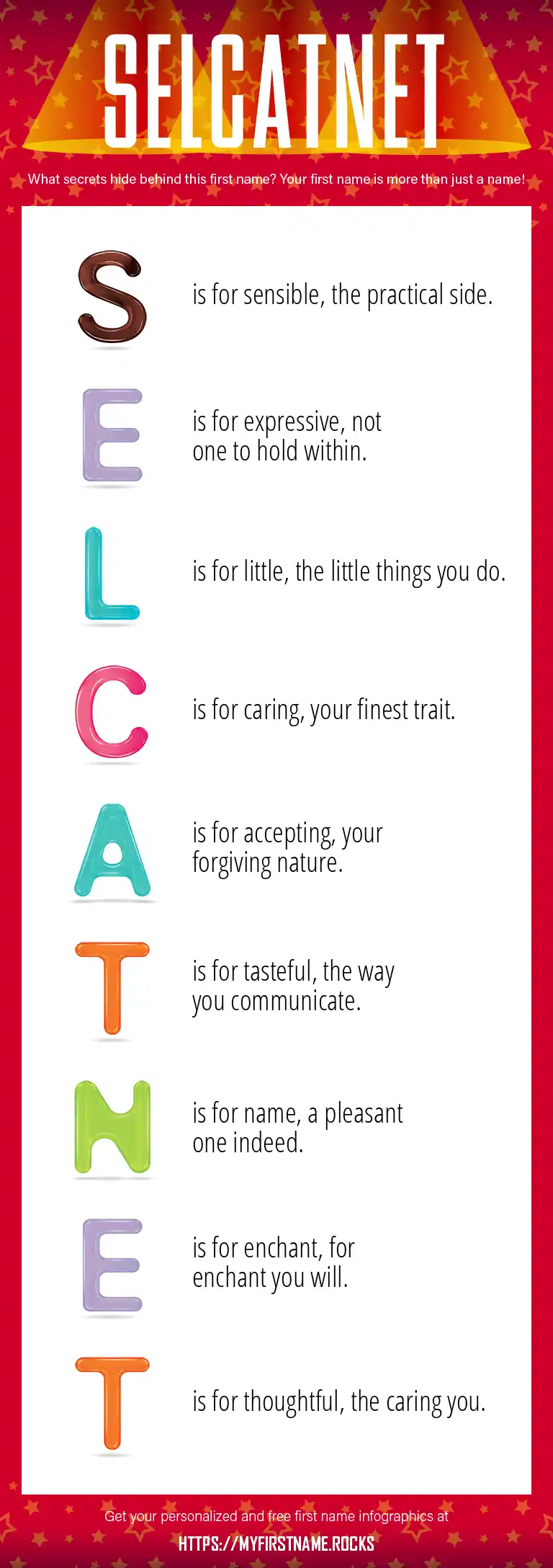 SELCATNET

What secrets hide behind this first name? Your first name is more than just a name!

S is for sensible, the practical side.

E is for expressive, not one to hold within.

L is for little, the little things you do.

C is for caring, your finest trait.

A is for accepting, your forgiving nature.

T is for tasteful, the way you communicate.

N is for name, a pleasant one indeed.

E is for enchant, for enchant you will.

T is for thoughtful, the caring you.

Get your personalized and free first name infographics at

HTTPS://MYFIRSTNAME.ROCKS