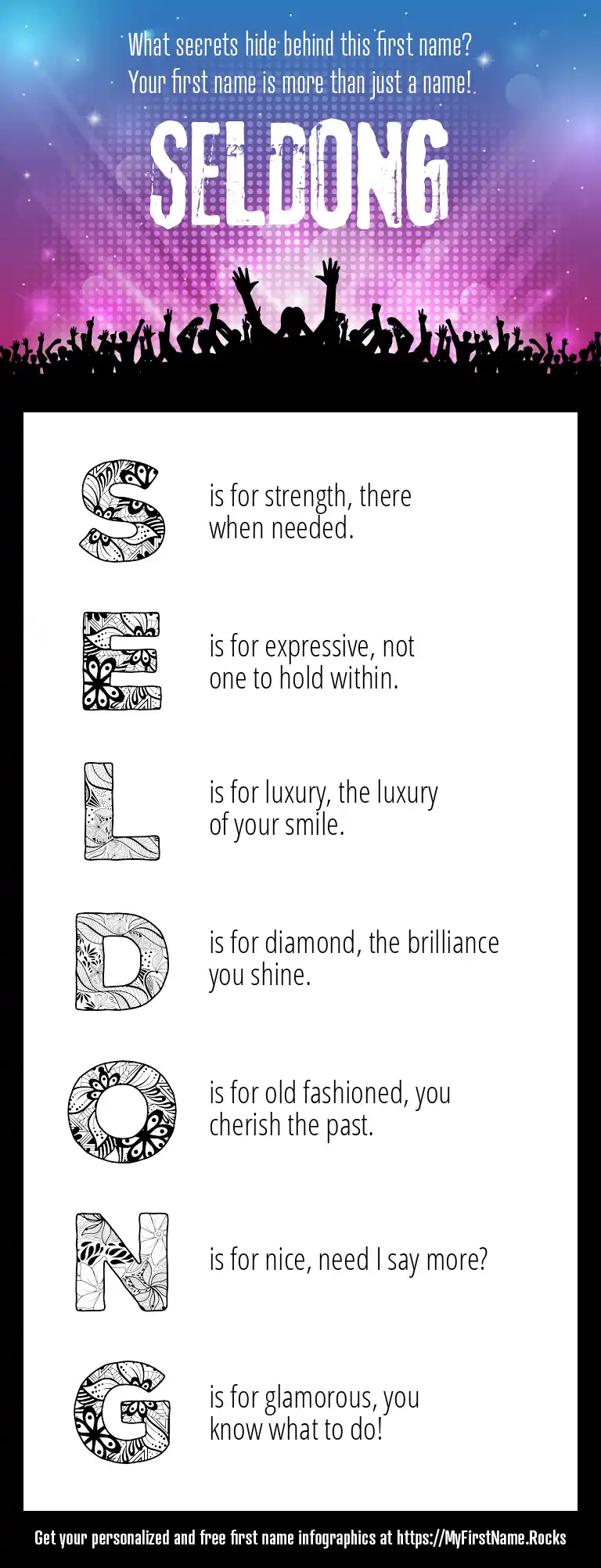 What secrets hide behind this first name?
Your first name is more than just a name!

SELDONG

S is for strength, there when needed.

E is for expressive, not one to hold within.

L is for luxury, the luxury of your smile.

D is for diamond, the brilliance you shine.

O is for old fashioned, you cherish the past.

N is for nice, need I say more?

G is for glamorous, you know what to do!

Get your personalized and free first name infographics at https://MyFirstName.Rocks