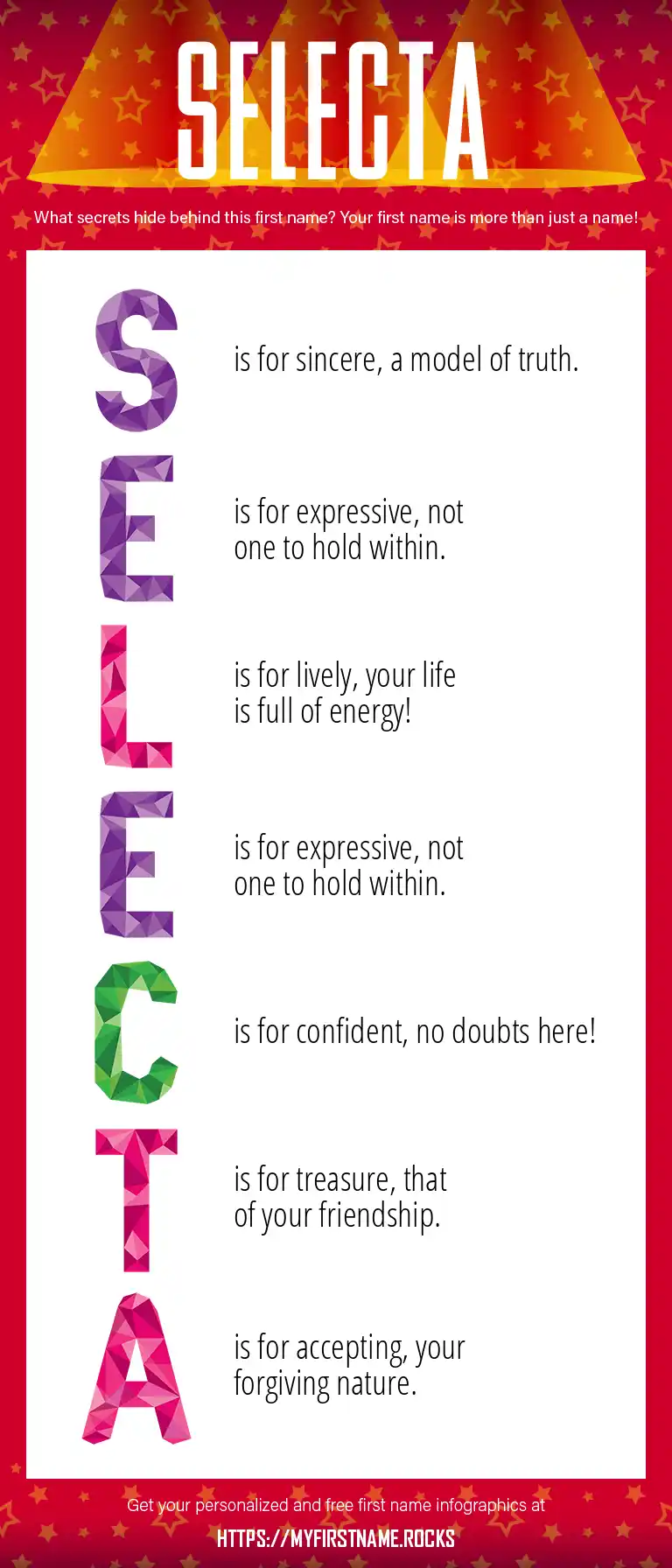 SELECTA

What secrets hide behind this first name? Your first name is more than just a name!

S is for sincere, a model of truth.

E is for expressive, not one to hold within.

L is for lively, your life is full of energy!

E is for expressive, not one to hold within.

C is for confident, no doubts here!

T is for treasure, that of your friendship.

A is for accepting, your forgiving nature.

Get your personalized and free first name infographics at

HTTPS://MYFIRSTNAME.ROCKS