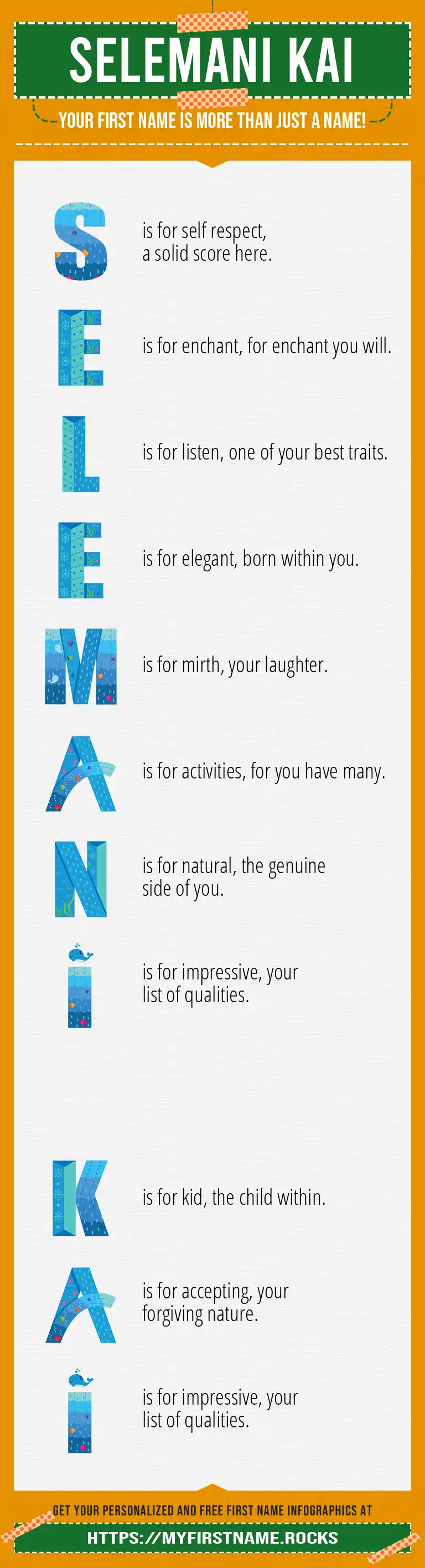 SELEMANI KAI

YOUR FIRST NAME IS MORE THAN JUST A NAME!

S is for self respect, a solid score here.

E is for enchant, for enchant you will.

L is for listen, one of your best traits.

E is for elegant, born within you.

M is for mirth, your laughter.

A is for activities, for you have many.

N is for natural, the genuine side of you.

I is for impressive, your list of qualities.

K is for kid, the child within.

A is for accepting, your forgiving nature.

I is for impressive, your list of qualities.

GET YOUR PERSONALIZED AND FREE FIRST NAME INFOGRAPHICS AT

HTTPS://MYFIRSTNAME.ROCKS