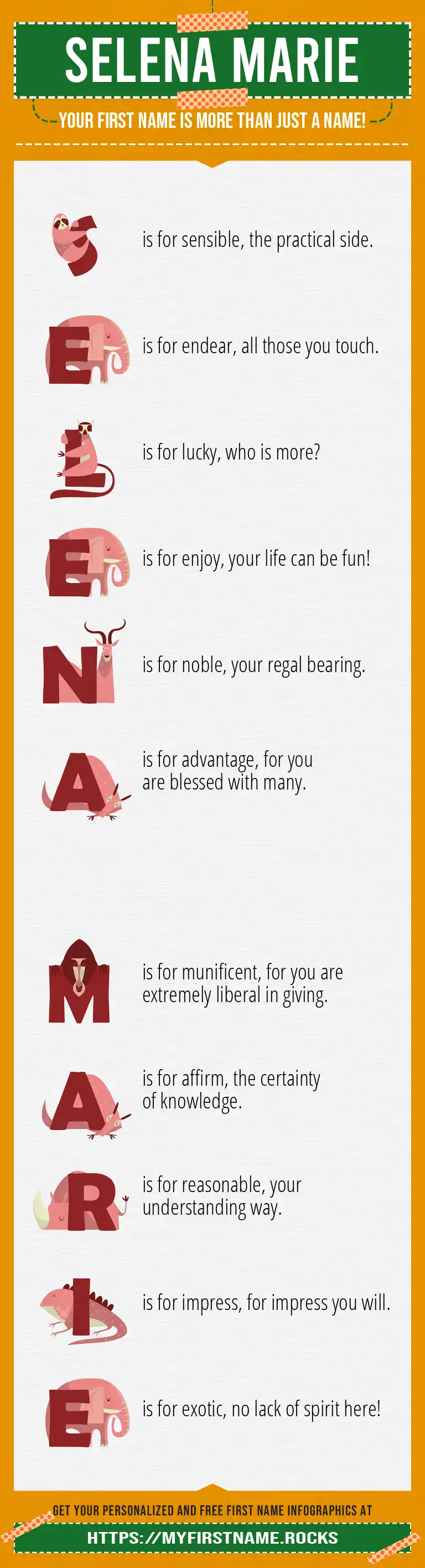 SELENA MARIE

YOUR FIRST NAME IS MORE THAN JUST A NAME!

S is for sensible, the practical side.

E is for endear, all those you touch.

L is for lucky, who is more?

E is for enjoy, your life can be fun!

N is for noble, your regal bearing.

A is for advantage, for you are blessed with many.

M is for munificent, for you are extremely liberal in giving.

A is for affirm, the certainty of knowledge.

R is for reasonable, your understanding way.

I is for impress, for impress you will.

E is for exotic, no lack of spirit here!

GET YOUR PERSONALIZED AND FREE FIRST NAME INFOGRAPHICS AT

HTTPS://MYFIRSTNAME.ROCKS