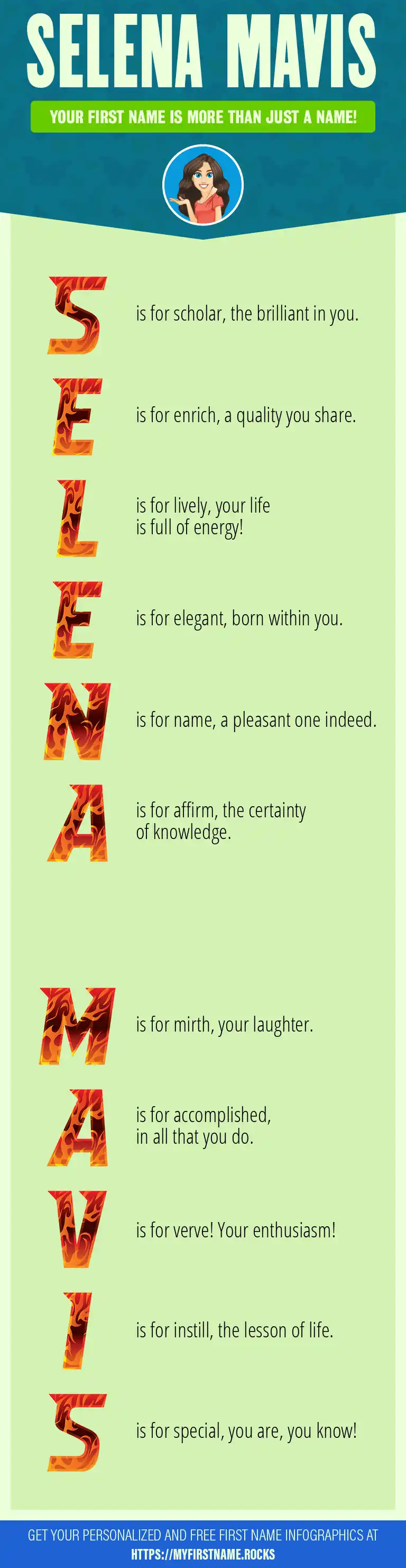 SELENA MAVIS

YOUR FIRST NAME IS MORE THAN JUST A NAME!

S is for scholar, the brilliant in you.

E is for enrich, a quality you share.

L is for lively, your life is full of energy!

E is for elegant, born within you.

N is for name, a pleasant one indeed.

A is for affirm, the certainty of knowledge.

M is for mirth, your laughter.

A is for accomplished, in all that you do.

V is for verve! Your enthusiasm!

I is for instill, the lesson of life.

S is for special, you are, you know!

GET YOUR PERSONALIZED AND FREE FIRST NAME INFOGRAPHICS AT HTTPS://MYFIRSTNAME.ROCKS