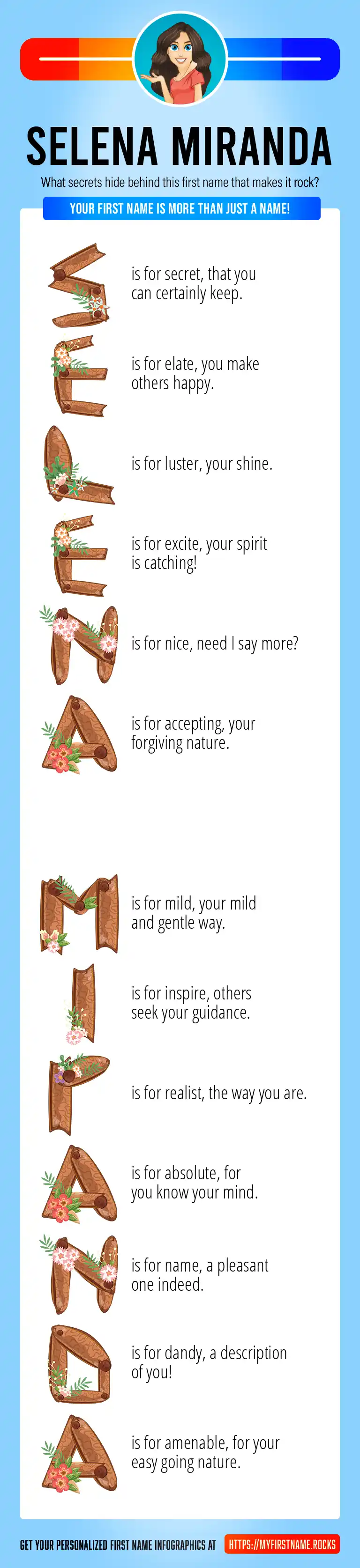 SELENA MIRANDA

What secrets hide behind this first name that makes it rock?

YOUR FIRST NAME IS MORE THAN JUST A NAME!

S is for secret, that you can certainly keep.

E is for elate, you make others happy.

L is for luster, your shine.

E is for excite, your spirit is catching!

N is for nice, need I say more?

A is for accepting, your forgiving nature.

M is for mild, your mild and gentle way.

I is for inspire, others seek your guidance.

R is for realist, the way you are.

A is for absolute, for you know your mind.

N is for name, a pleasant one indeed.

D is for dandy, a description of you!

A is for amenable, for your easy going nature.

GET YOUR PERSONALIZED FIRST NAME INFOGRAPHICS AT HTTPS://MYFIRSTNAME.ROCKS