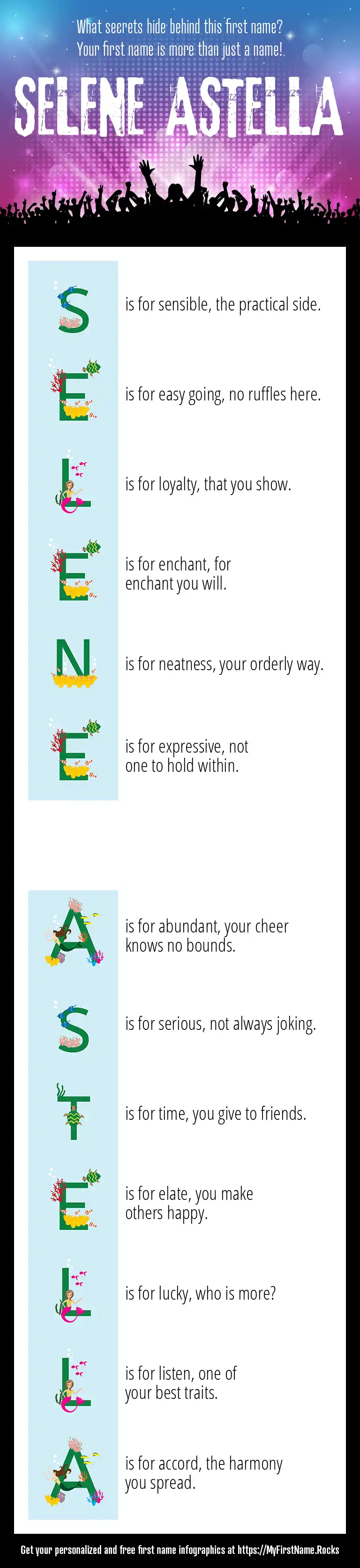 What secrets hide behind this first name?
Your first name is more than just a name!

SELENE ASTELLA

S is for sensible, the practical side.

E is for easy going, no ruffles here.

L is for loyalty, that you show.

E is for enchant, for enchant you will.

N is for neatness, your orderly way.

E is for expressive, not one to hold within.

A is for abundant, your cheer knows no bounds.

S is for serious, not always joking.

T is for time, you give to friends.

E is for elate, you make others happy.

L is for lucky, who is more?

L is for listen, one of your best traits.

A is for accord, the harmony you spread.

Get your personalized and free first name infographics at https://MyFirstName.Rocks