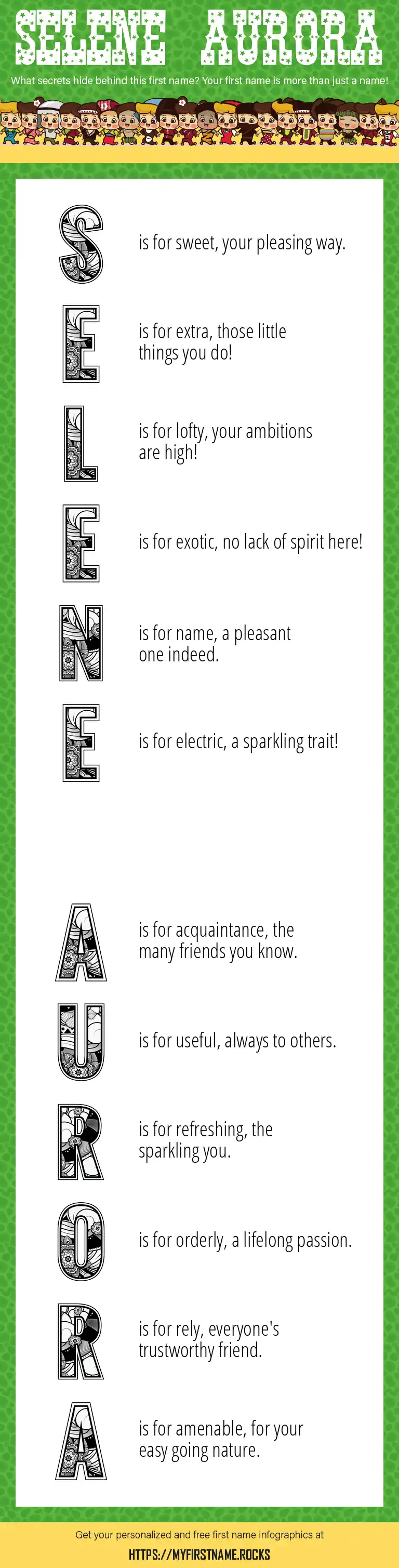 SELENE AURORA

What secrets hide behind this first name? Your first name is more than just a name!

S is for sweet, your pleasing way.

E is for extra, those little things you do!

L is for lofty, your ambitions are high!

E is for exotic, no lack of spirit here!

N is for name, a pleasant one indeed.

E is for electric, a sparkling trait!

A is for acquaintance, the many friends you know.

U is for useful, always to others.

R is for refreshing, the sparkling you.

O is for orderly, a lifelong passion.

R is for rely, everyone's trustworthy friend.

A is for amenable, for your easy going nature.

Get your personalized and free first name infographics at

HTTPS://MYFIRSTNAME.ROCKS