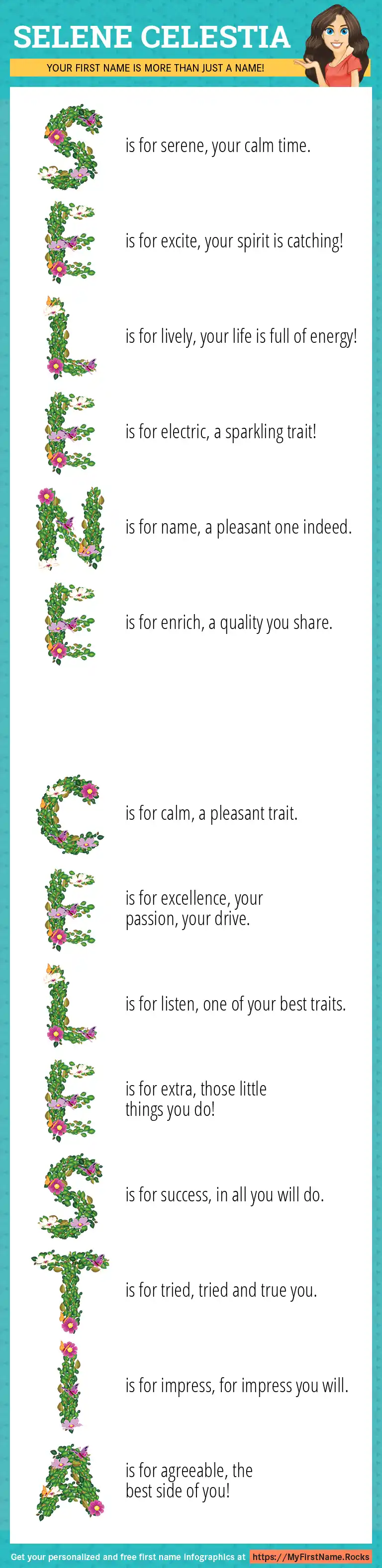 SELENE CELESTIA

YOUR FIRST NAME IS MORE THAN JUST A NAME!

S is for serene, your calm time.

E is for excite, your spirit is catching!

L is for lively, your life is full of energy!

E is for electric, a sparkling trait!

N is for name, a pleasant one indeed.

E is for enrich, a quality you share.

C is for calm, a pleasant trait.

E is for excellence, your passion, your drive.

L is for listen, one of your best traits.

E is for extra, those little things you do!

S is for success, in all you will do.

T is for tried, tried and true you.

I is for impress, for impress you will.

A is for agreeable, the best side of you!

Get your personalized and free first name infographics at https://MyFirstName.Rocks