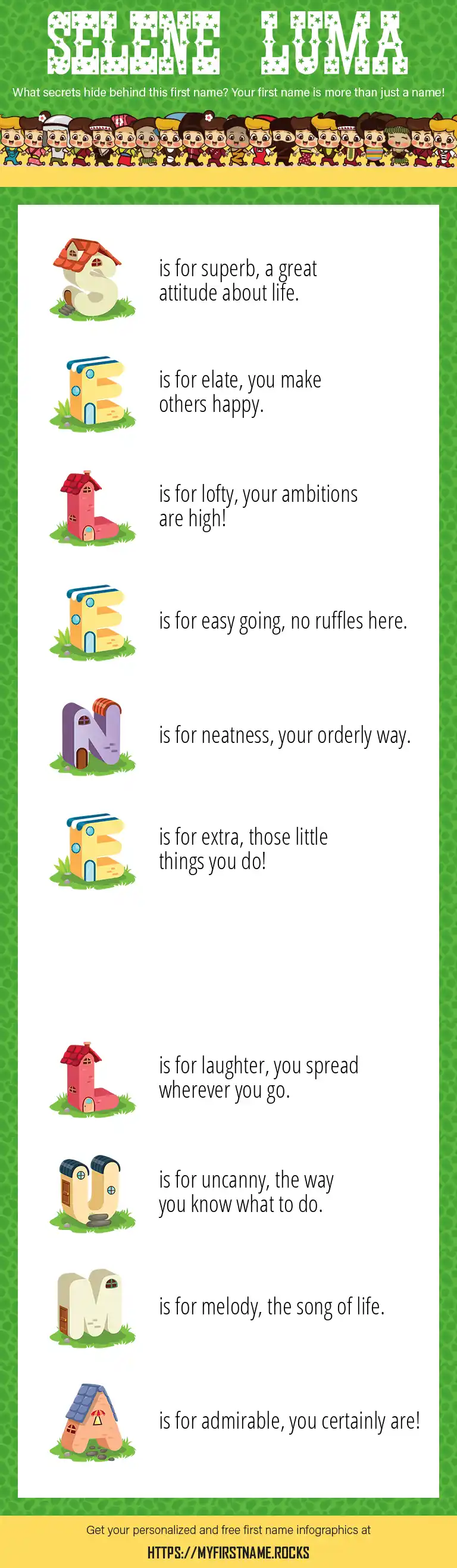 SELENE LUMA

What secrets hide behind this first name? Your first name is more than just a name!

S is for superb, a great attitude about life.

E is for elate, you make others happy.

L is for lofty, your ambitions are high!

E is for easy going, no ruffles here.

N is for neatness, your orderly way.

E is for extra, those little things you do!

L is for laughter, you spread wherever you go.

U is for uncanny, the way you know what to do.

M is for melody, the song of life.

A is for admirable, you certainly are!

Get your personalized and free first name infographics at

HTTPS://MYFIRSTNAME.ROCKS