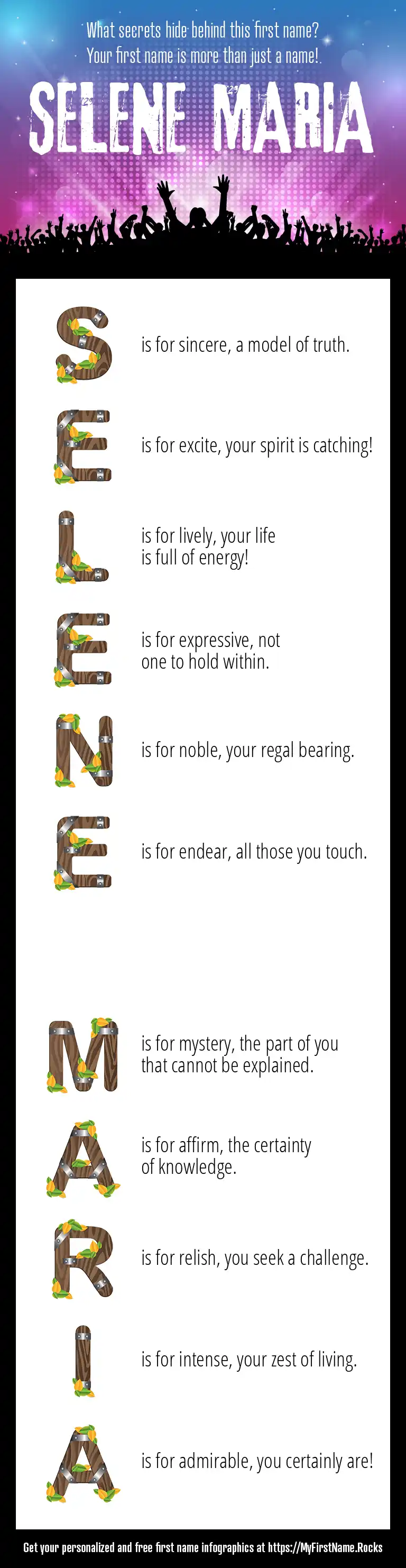 What secrets hide behind this first name?
Your first name is more than just a name!

SELENE MARIA

S is for sincere, a model of truth.

E is for excite, your spirit is catching!

L is for lively, your life is full of energy!

E is for expressive, not one to hold within.

N is for noble, your regal bearing.

E is for endear, all those you touch.

M is for mystery, the part of you that cannot be explained.

A is for affirm, the certainty of knowledge.

R is for relish, you seek a challenge.

I is for intense, your zest of living.

A is for admirable, you certainly are!

Get your personalized and free first name infographics at https://MyFirstName.Rocks