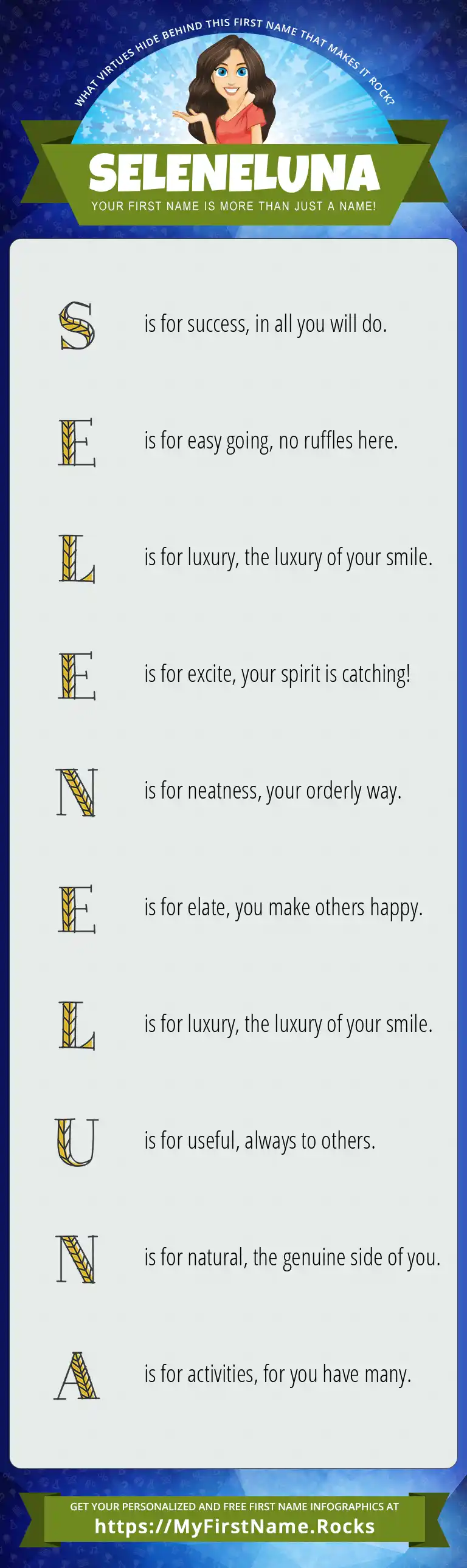 WHAT VIRTUES HIDE BEHIND THIS FIRST NAME THAT MAKES IT ROCK?

SELENELUNA

YOUR FIRST NAME IS MORE THAN JUST A NAME!

S is for success, in all you will do.

E is for easy going, no ruffles here.

L is for luxury, the luxury of your smile.

E is for excite, your spirit is catching!

N is for neatness, your orderly way.

E is for elate, you make others happy.

L is for luxury, the luxury of your smile.

U is for useful, always to others.

N is for natural, the genuine side of you.

A is for activities, for you have many.

GET YOUR PERSONALIZED AND FREE FIRST NAME INFOGRAPHICS AT

https://MyFirstName.Rocks