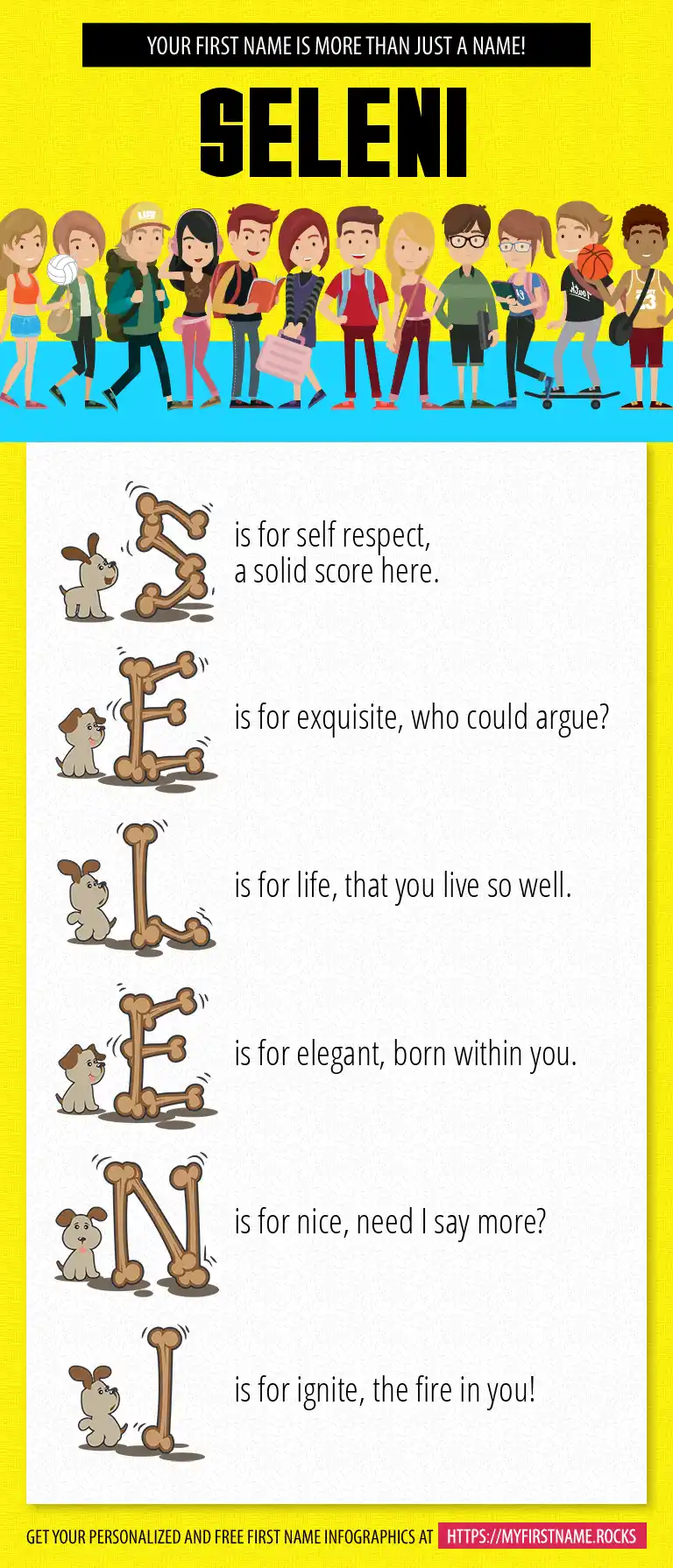 YOUR FIRST NAME IS MORE THAN JUST A NAME!

SELENI

S is for self respect, a solid score here.

E is for exquisite, who could argue?

L is for life, that you live so well.

E is for elegant, born within you.

N is for nice, need I say more?

I is for ignite, the fire in you!

GET YOUR PERSONALIZED AND FREE FIRST NAME INFOGRAPHICS AT HTTPS://MYFIRSTNAME.ROCKS