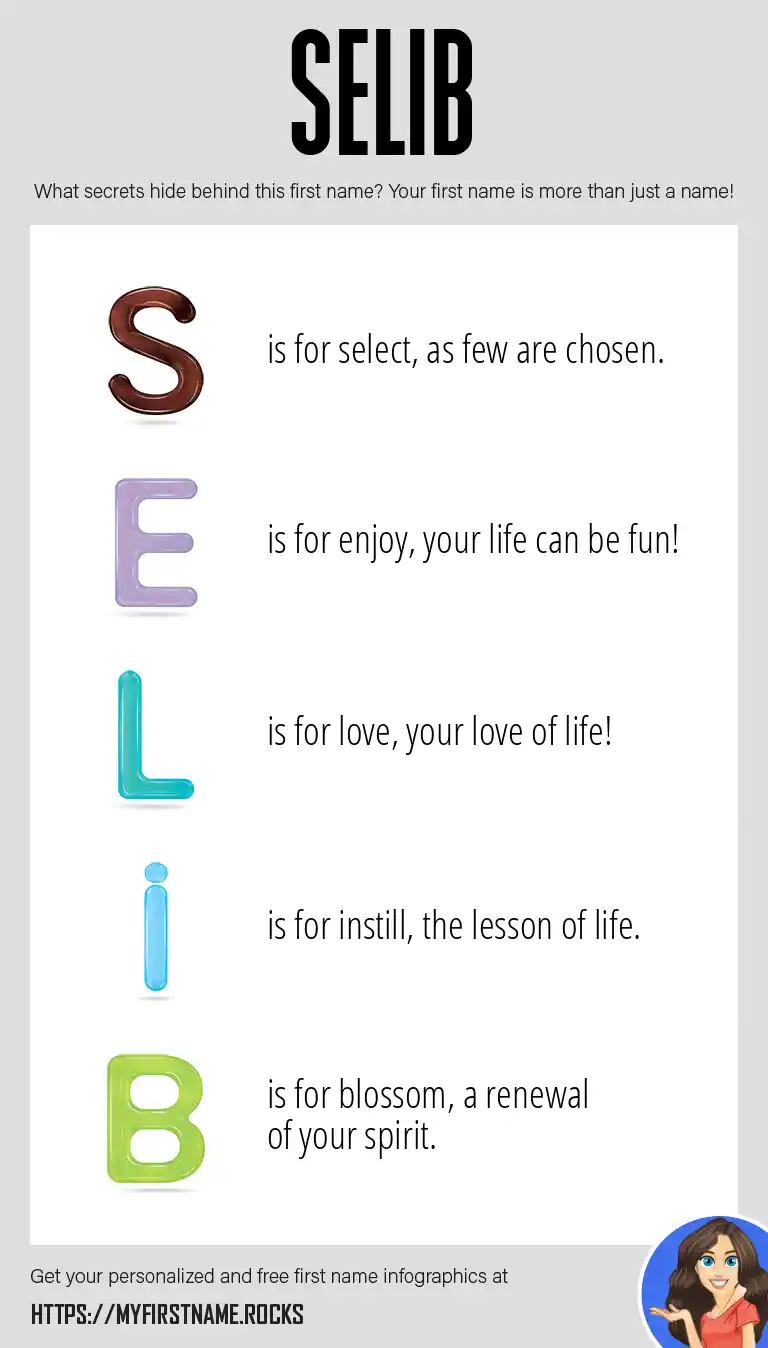 SELIB

What secrets hide behind this first name? Your first name is more than just a name!

S is for select, as few are chosen.

E is for enjoy, your life can be fun!

L is for love, your love of life!

i is for instill, the lesson of life.

B is for blossom, a renewal of your spirit.

Get your personalized and free first name infographics at

HTTPS://MYFIRSTNAME.ROCKS